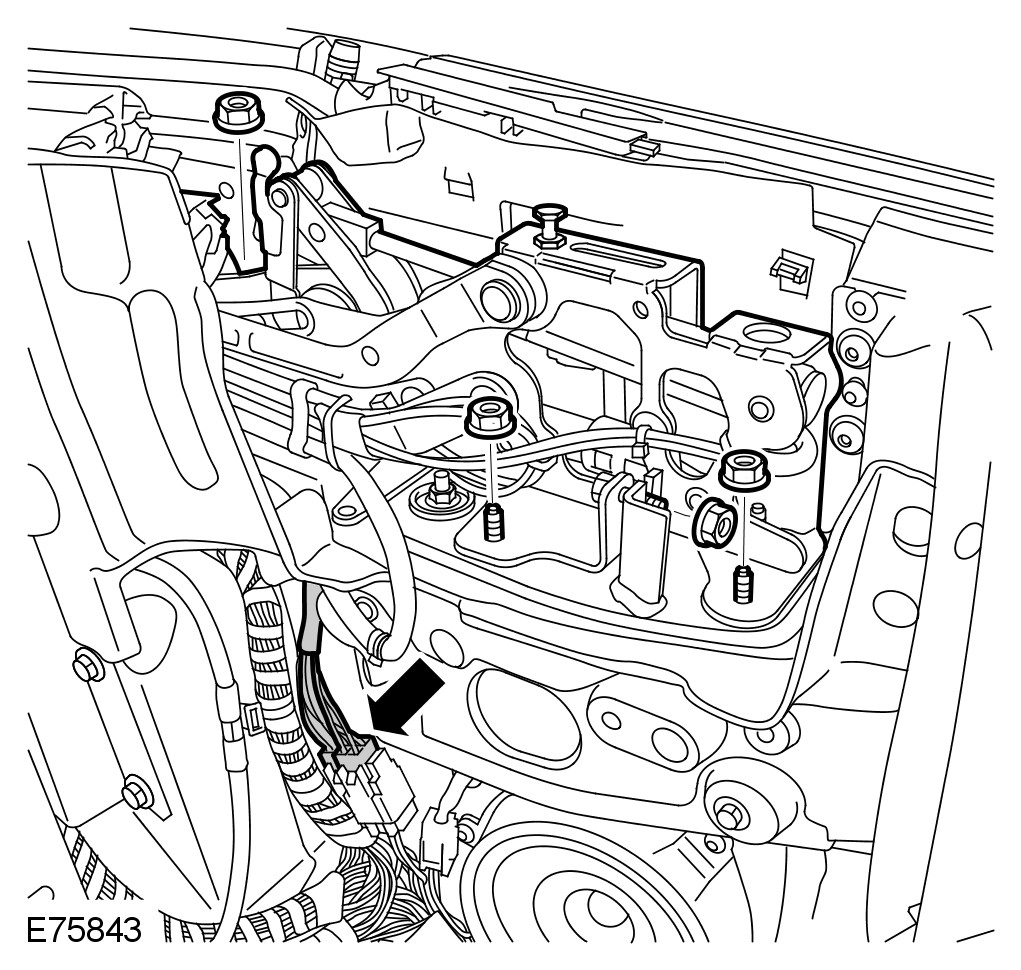 E75843