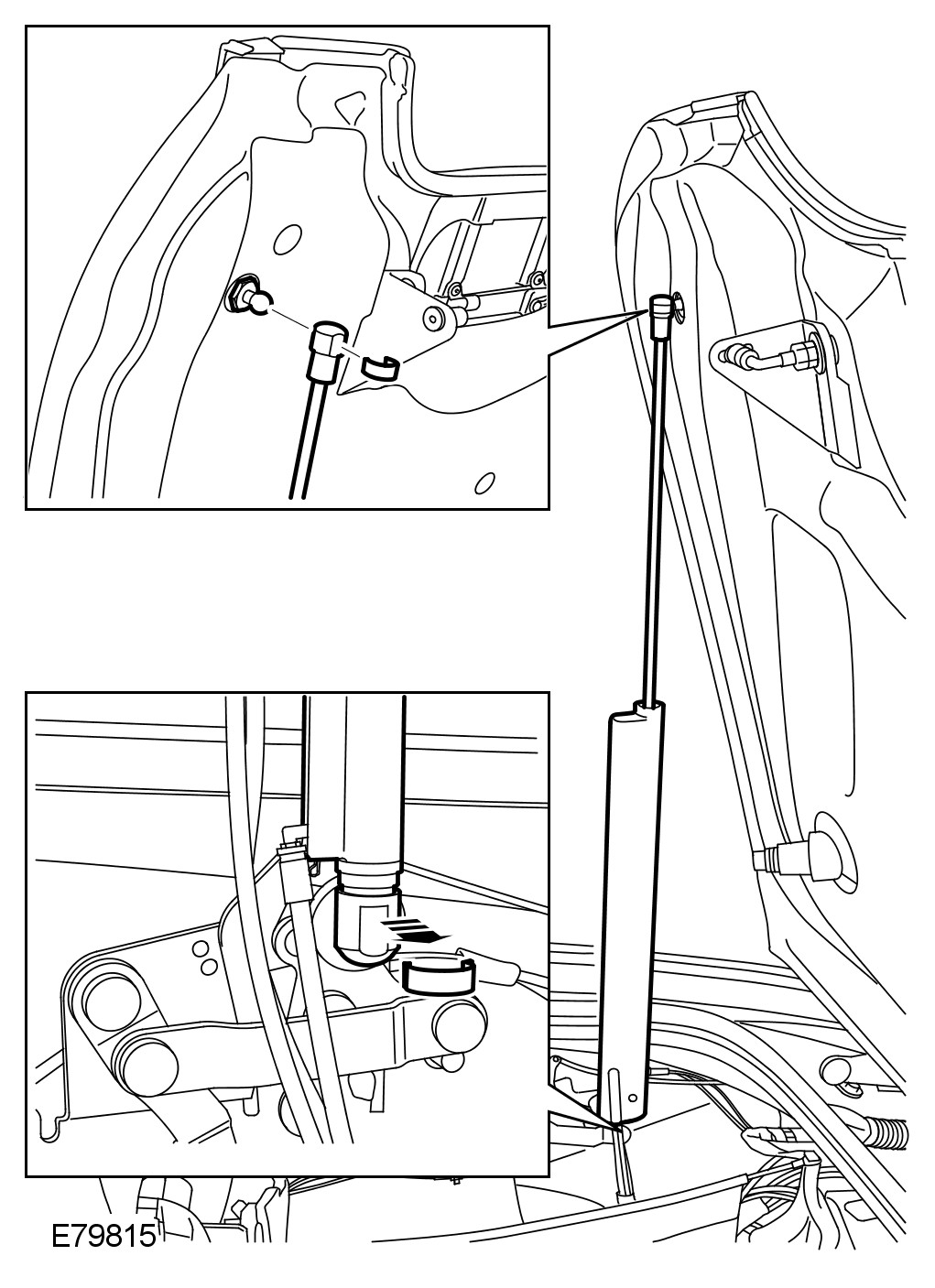 E79815