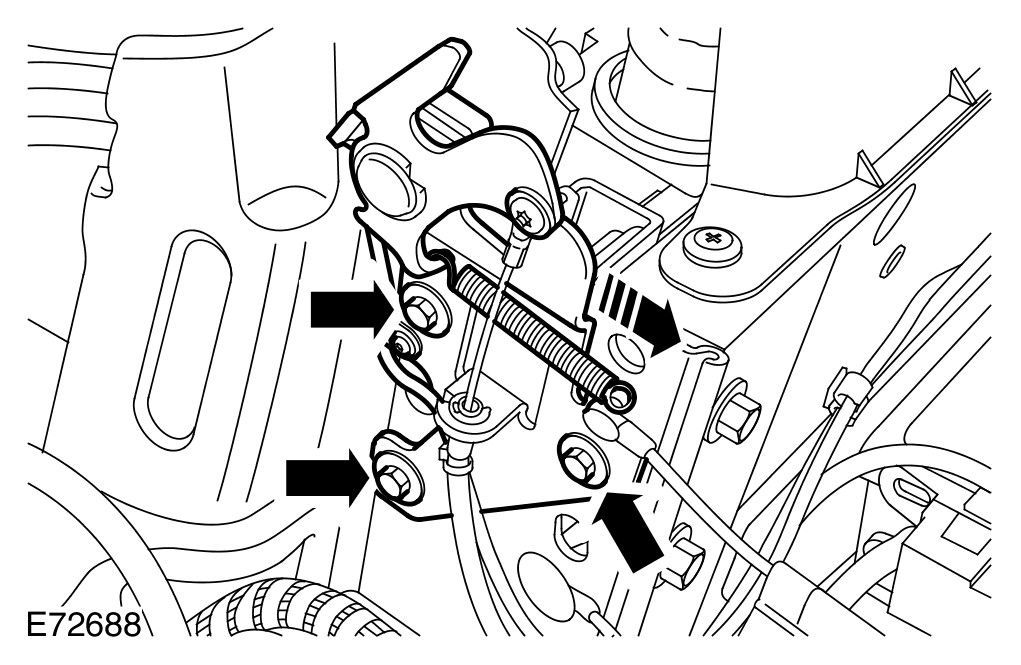 E72688