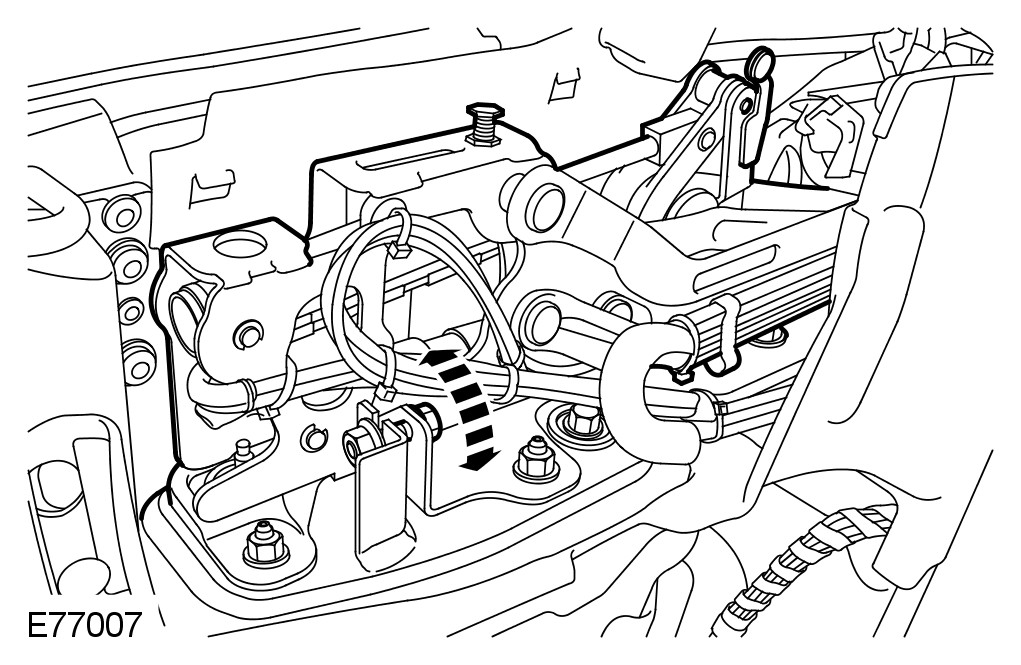 E77007