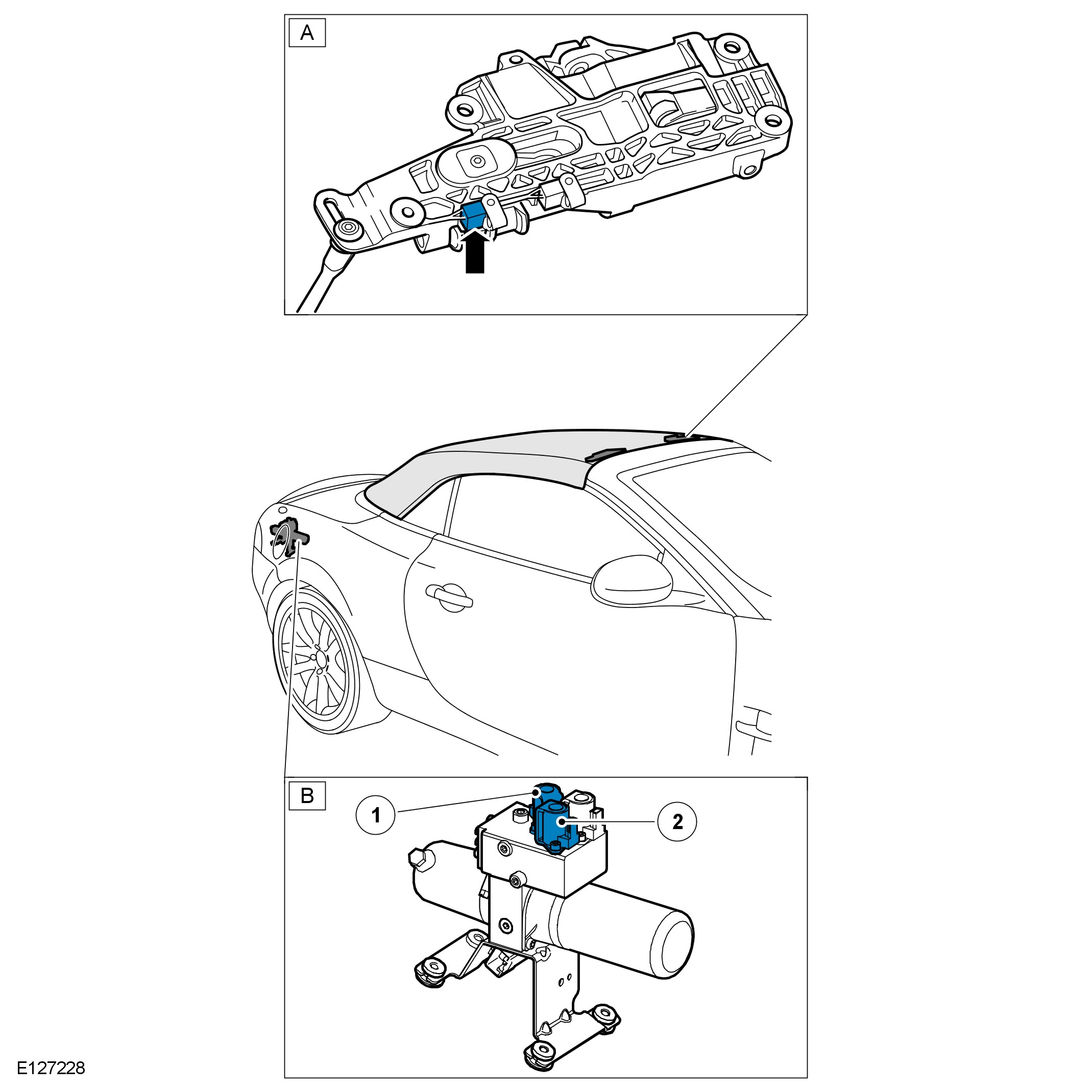 A

B

1

2

E127228