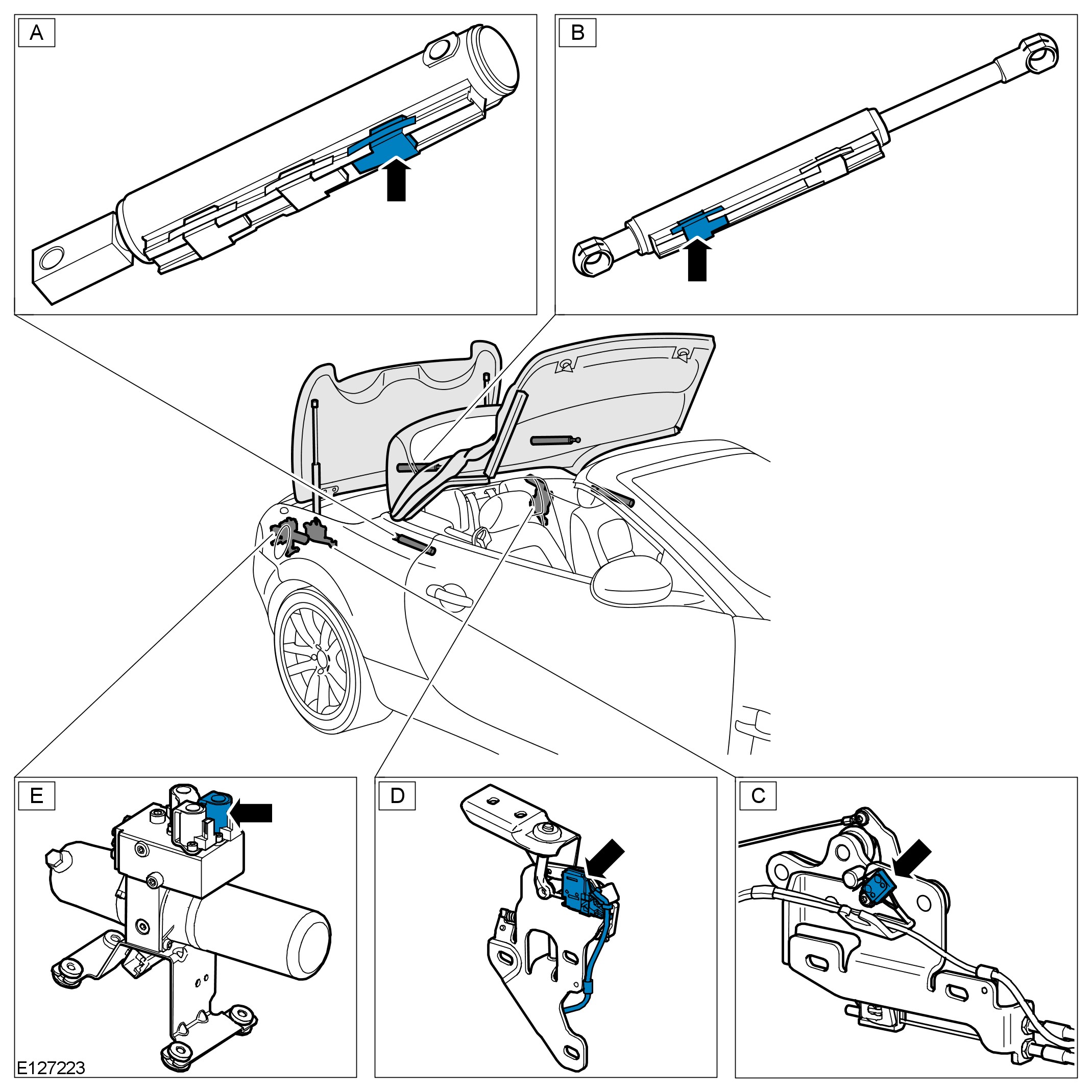 A

B

E

D

C

E127223