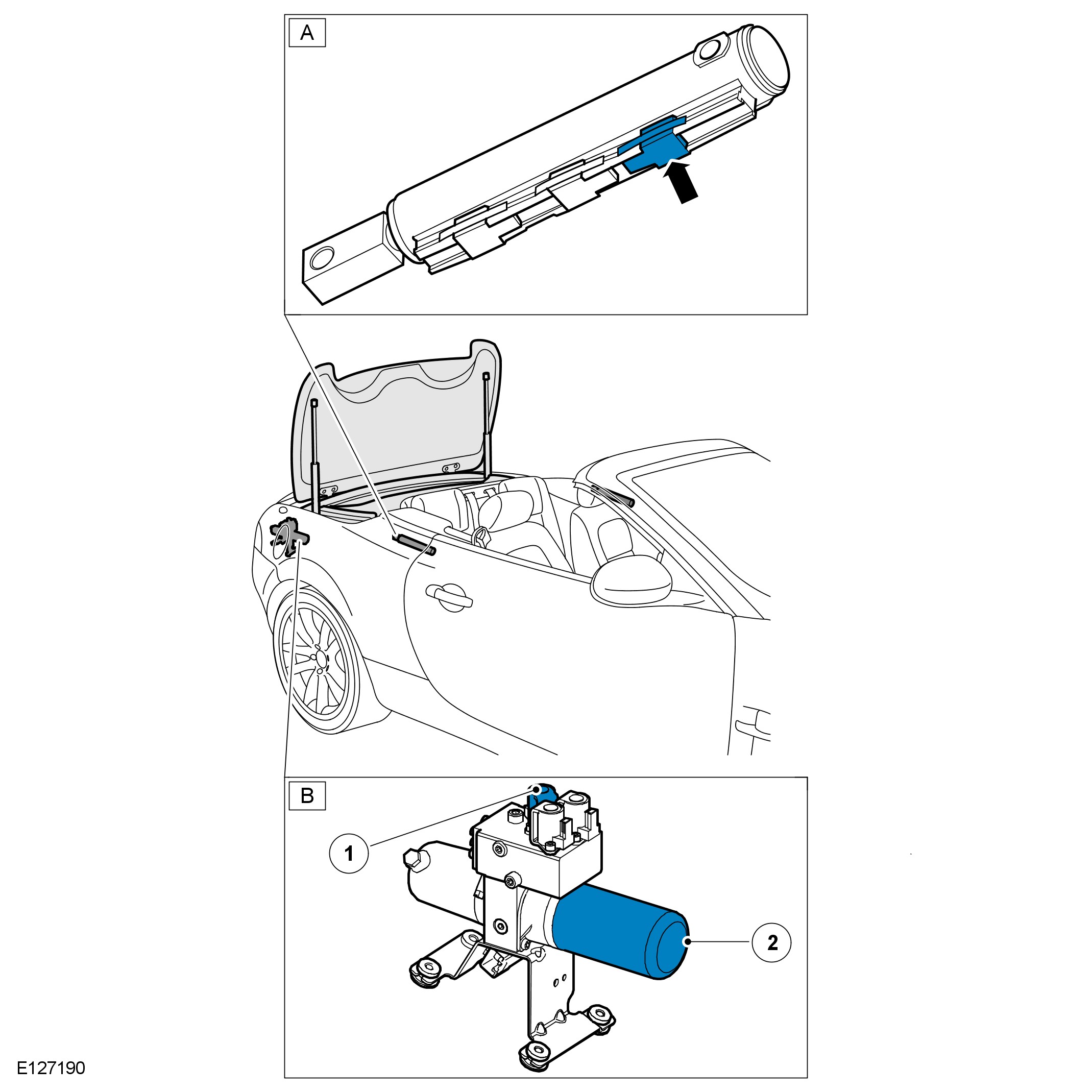 A

B

1

2

E127190