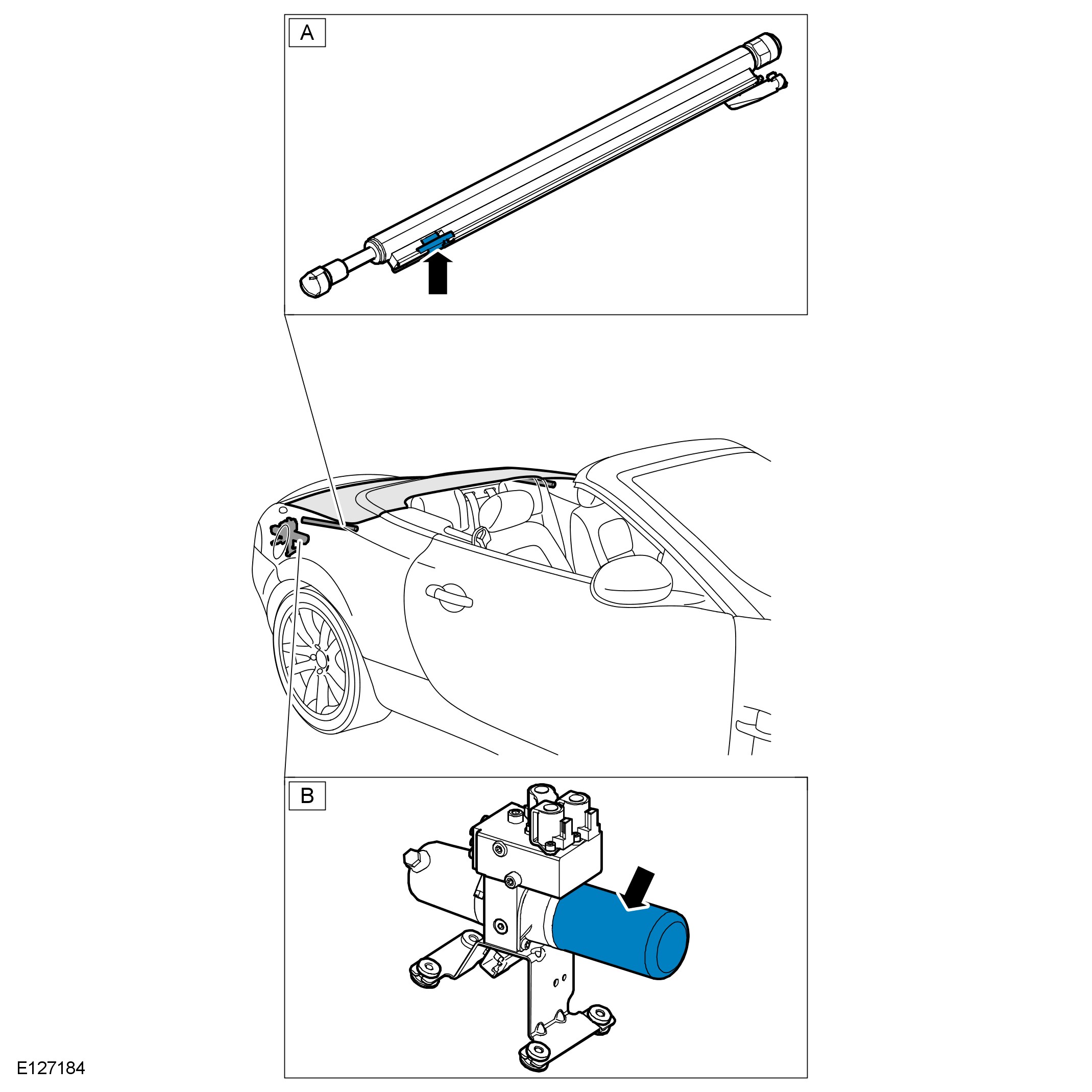 A

B

E127184