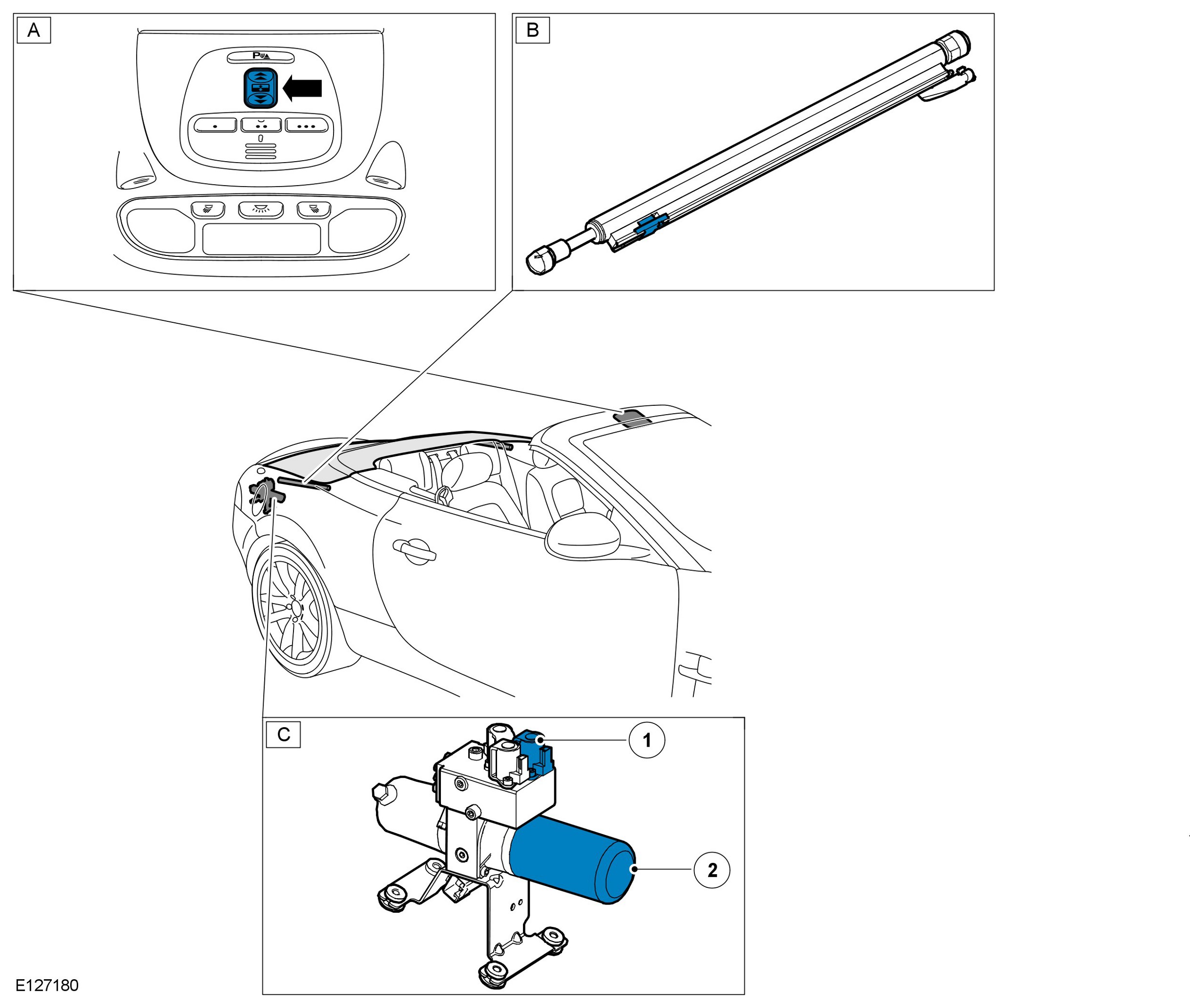 A

P

B

C

1

2

E127180