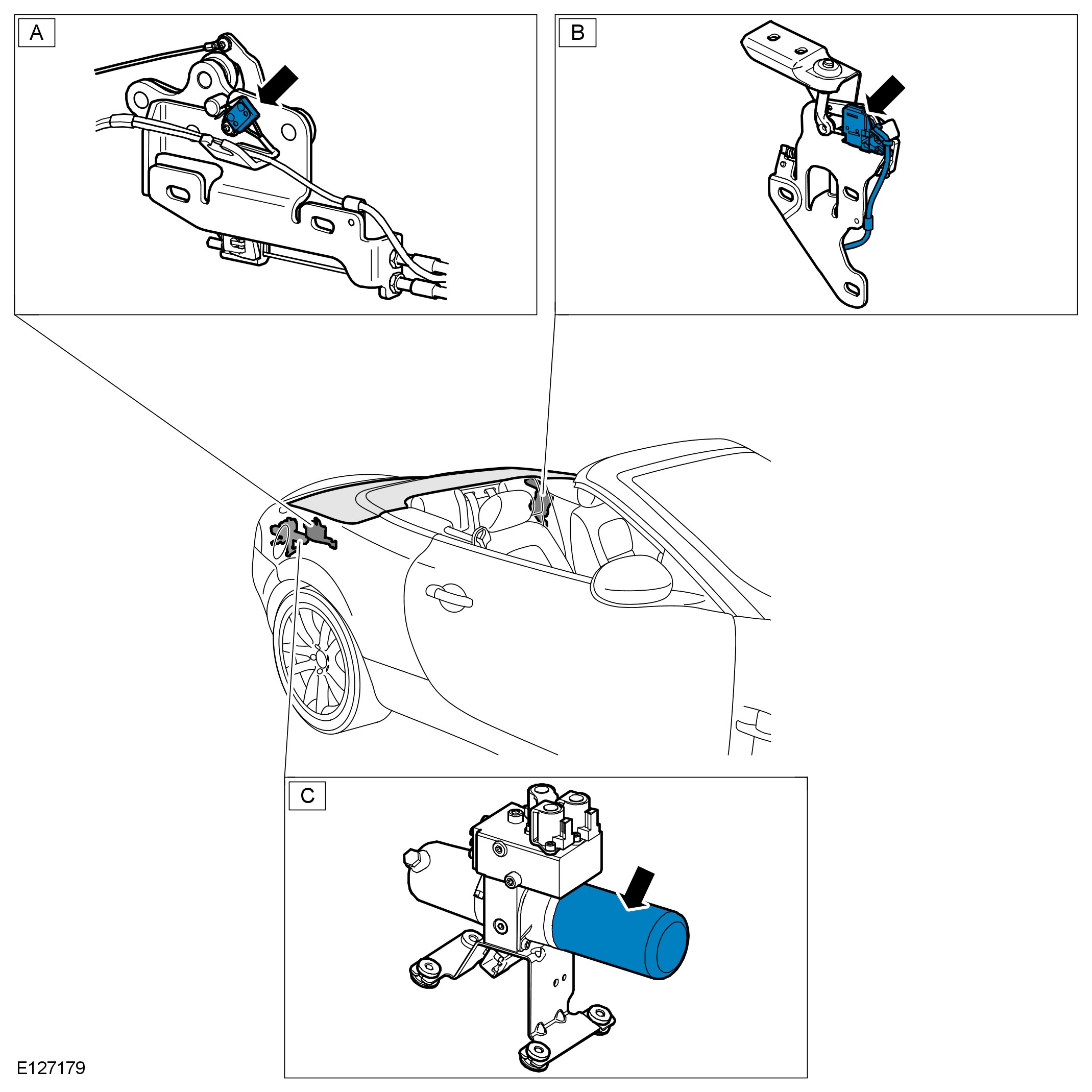 A

B

C

E127179