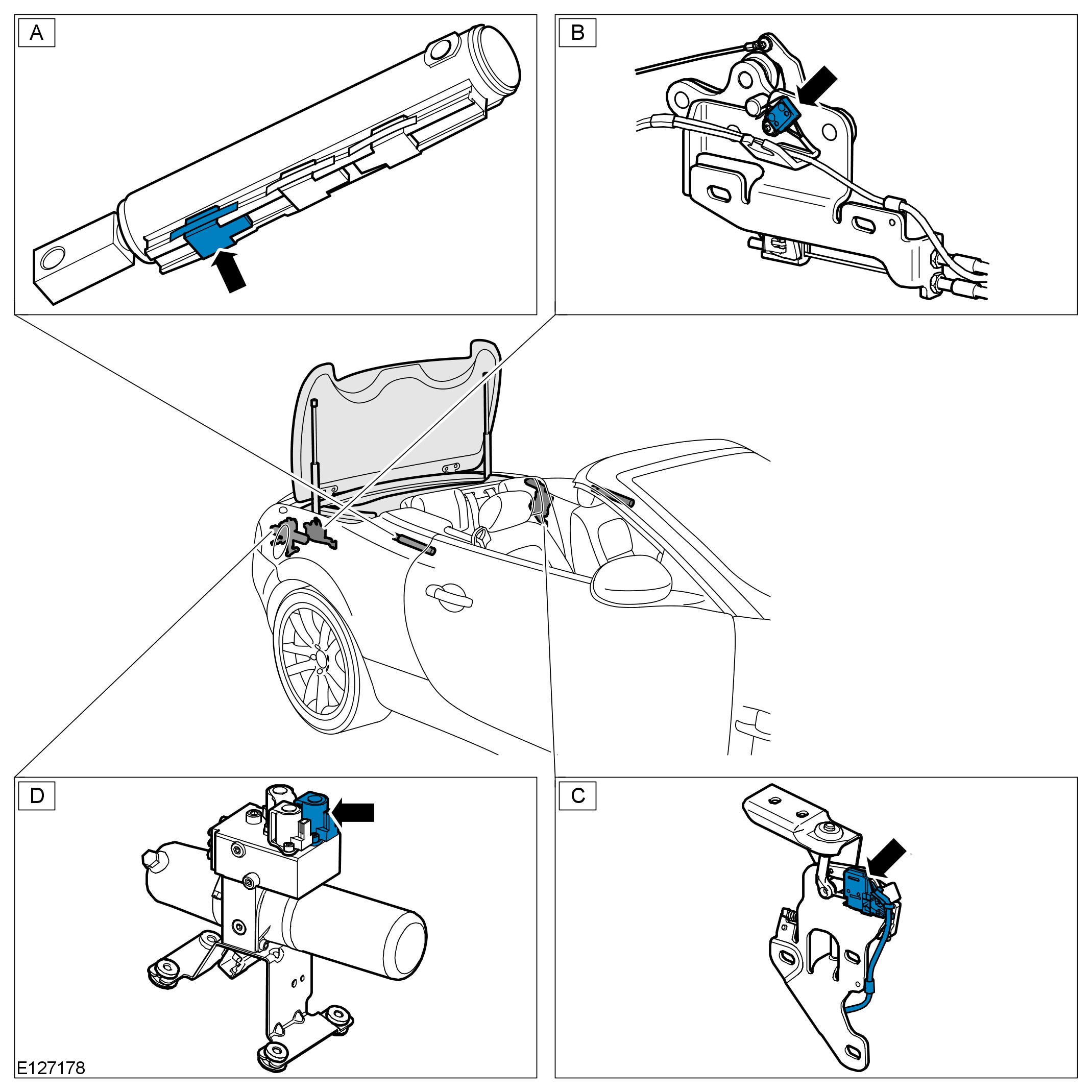 A

B

D

C

E127178