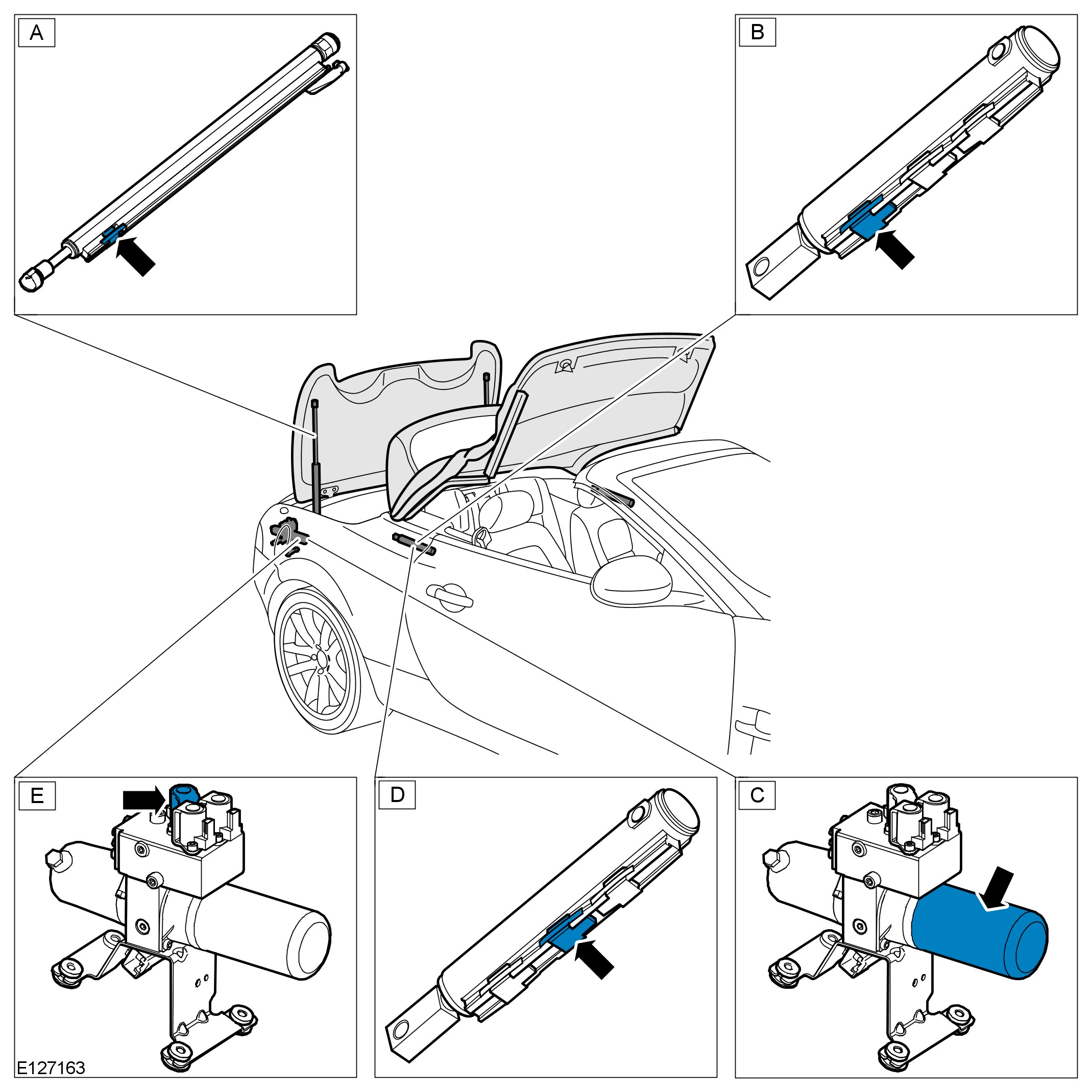 A

B

E

D

C

E127163