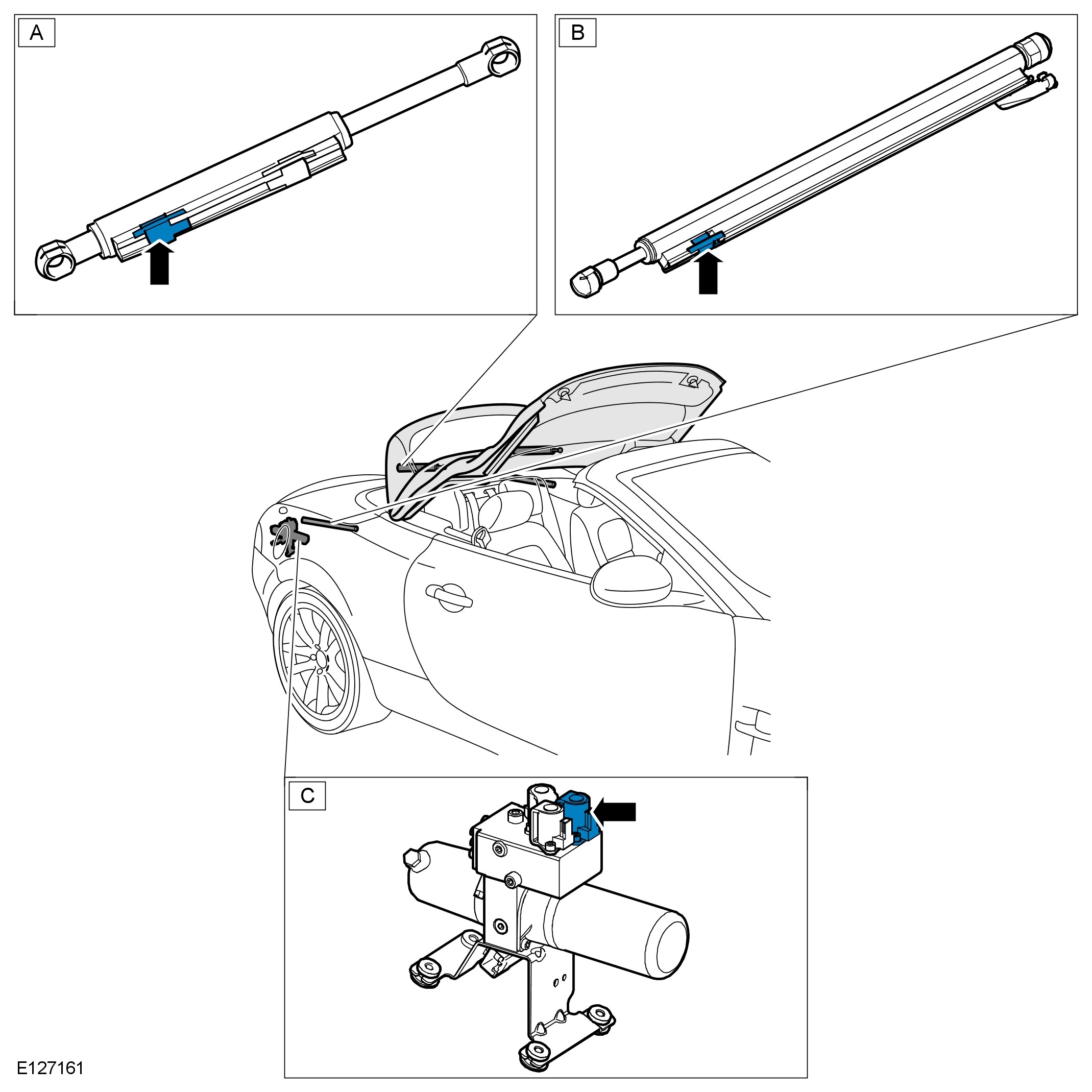 A

B

C

E127161