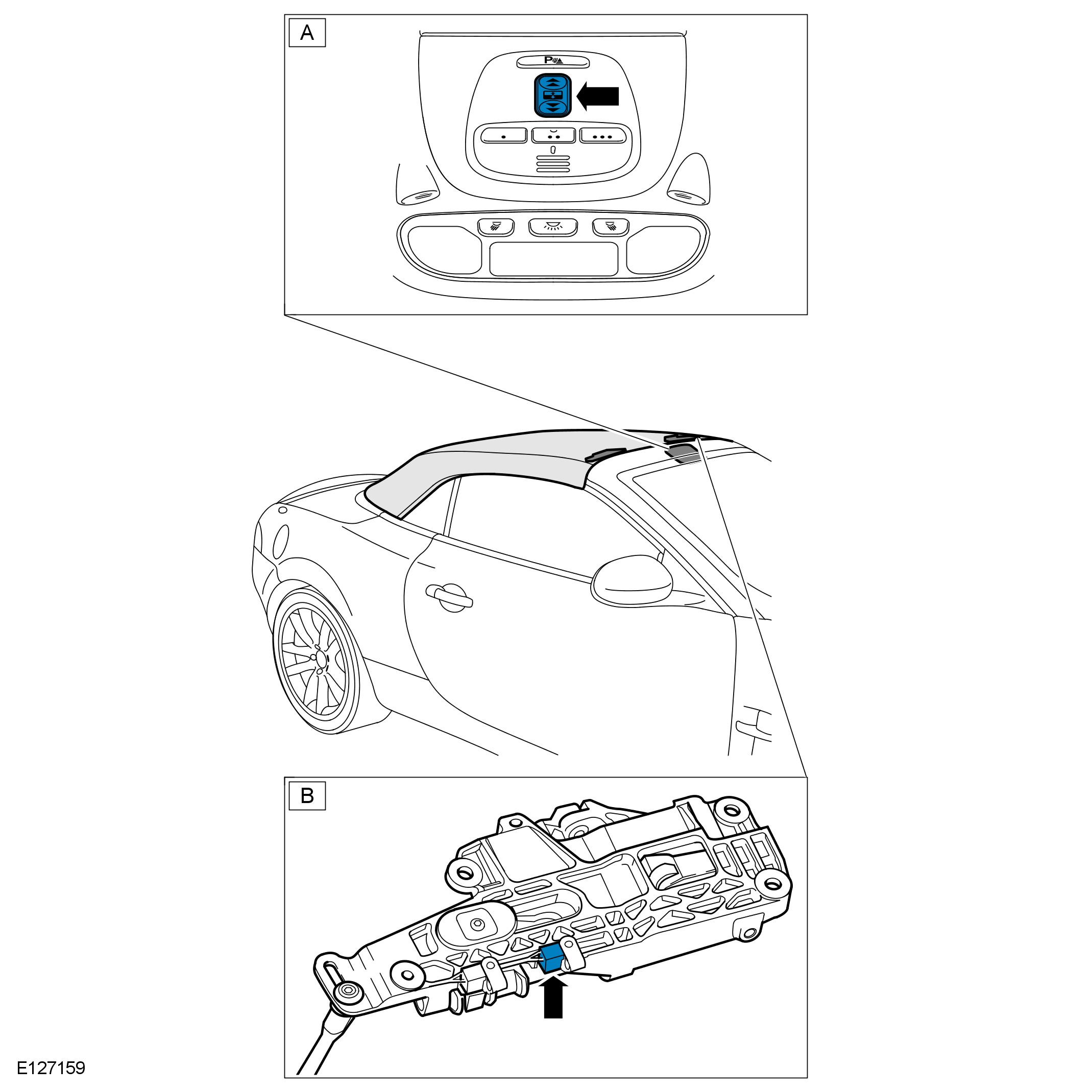 A

P

B

E127159