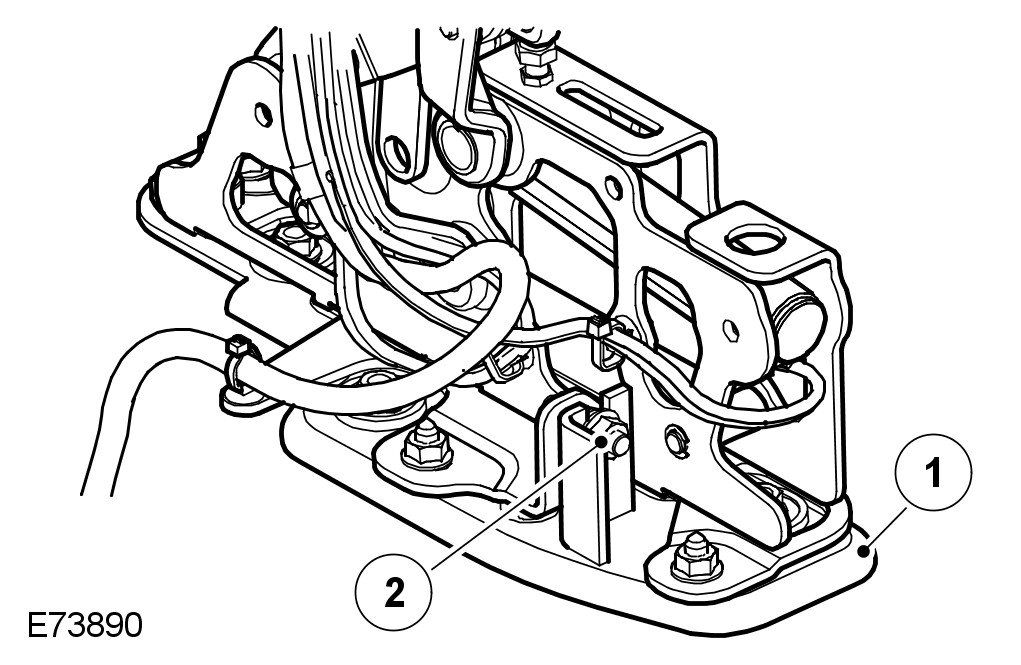 1

2

E73890