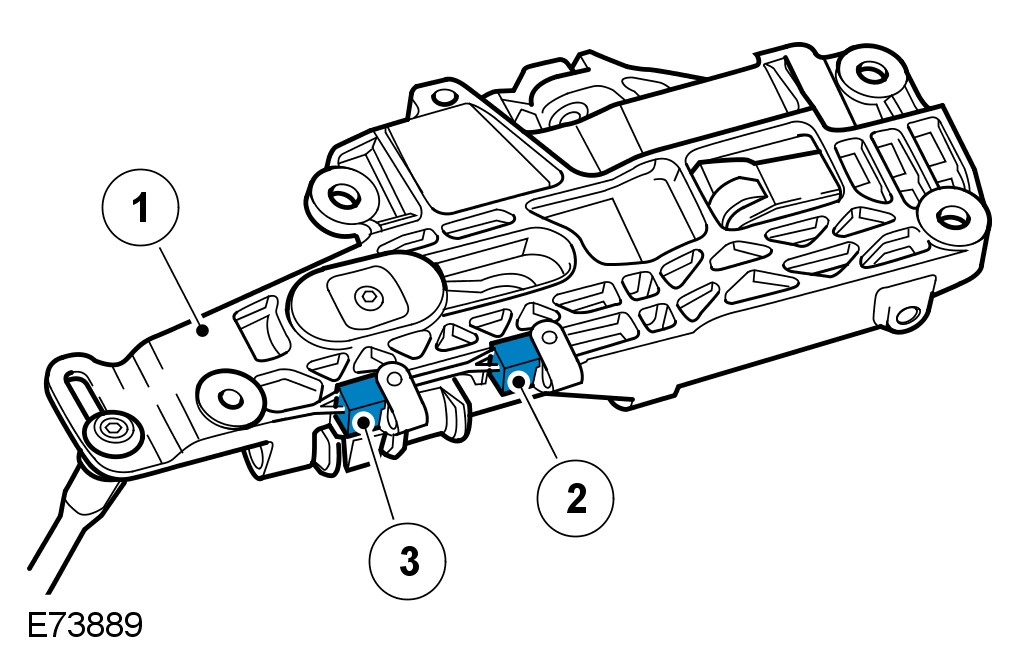 1
2
3
E73889