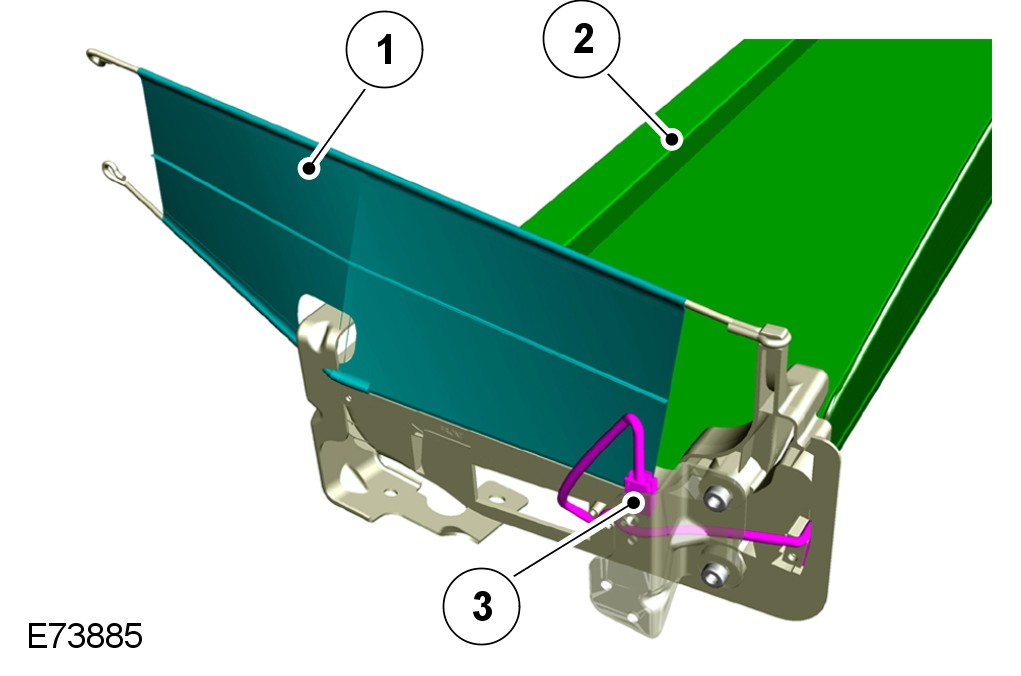 1
2
3
E73885