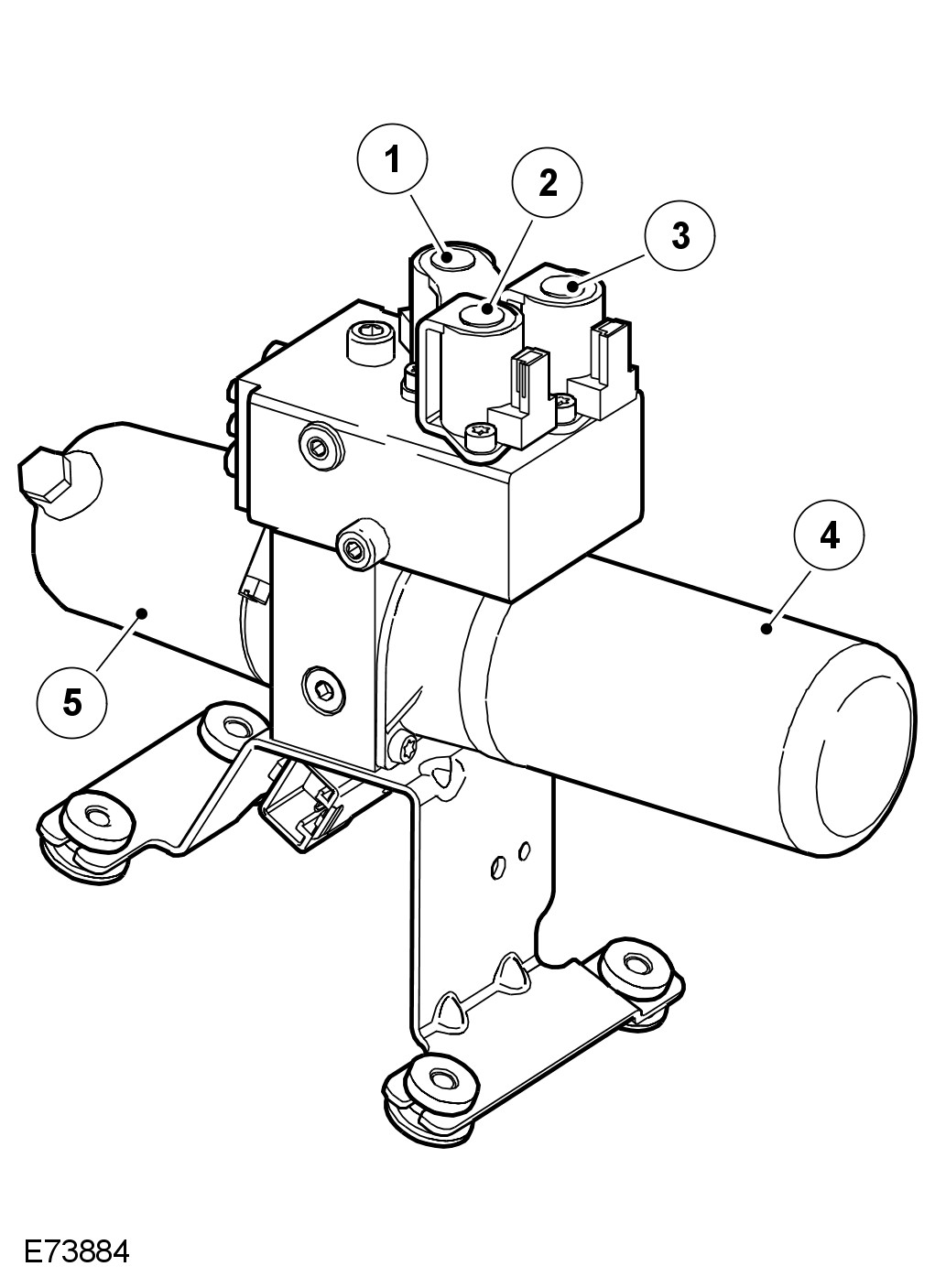 1
2
3
4
5
E73884