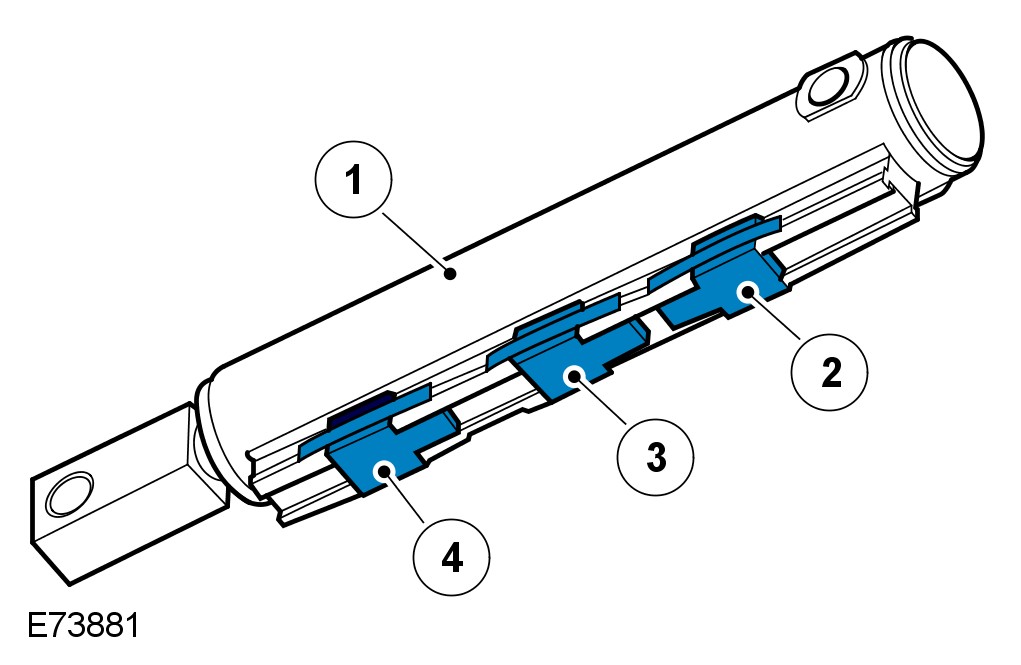 1

2

3

4

E73881