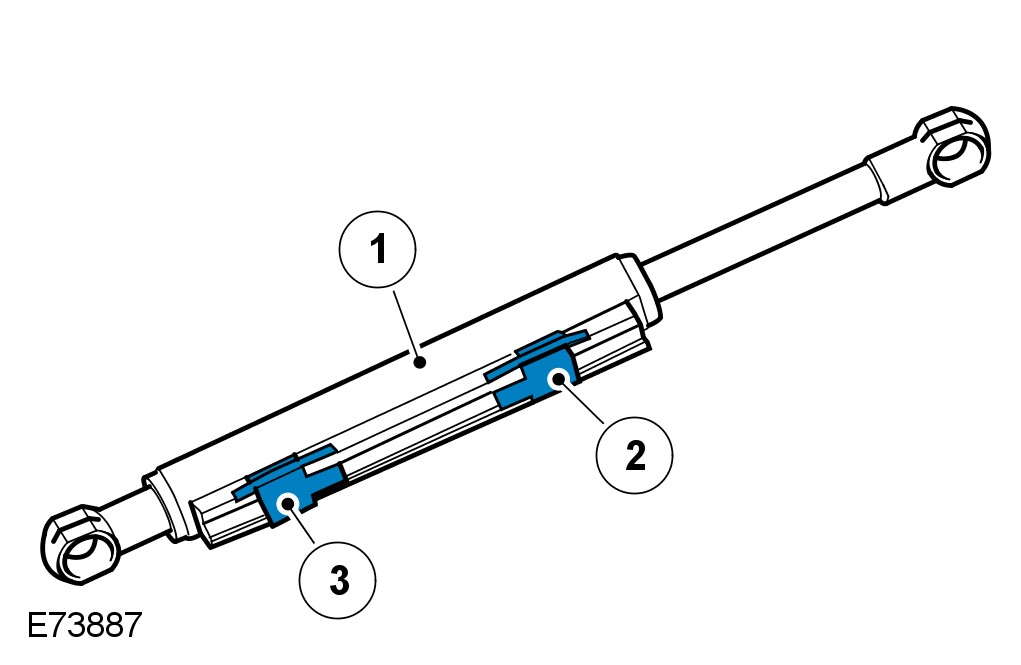 1
2
3
E73887