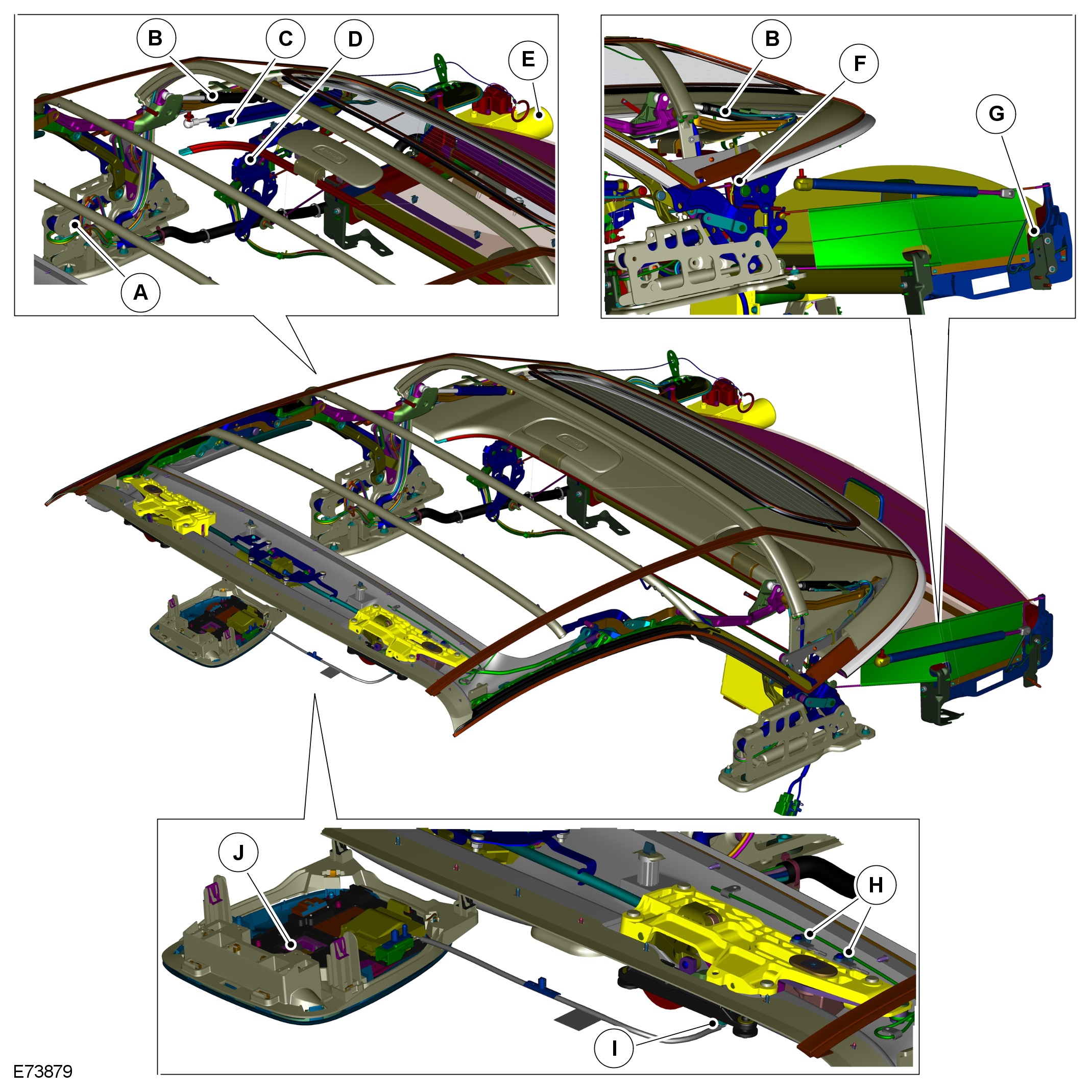 B
C
D
E
A
B
F
G
J
H
I
E73879