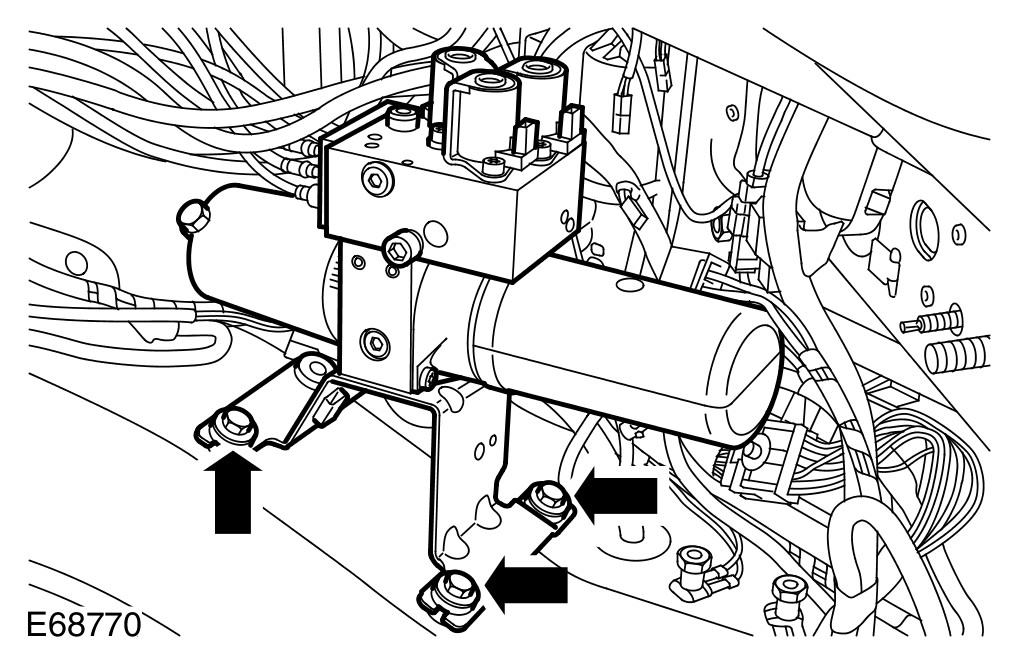 E68770