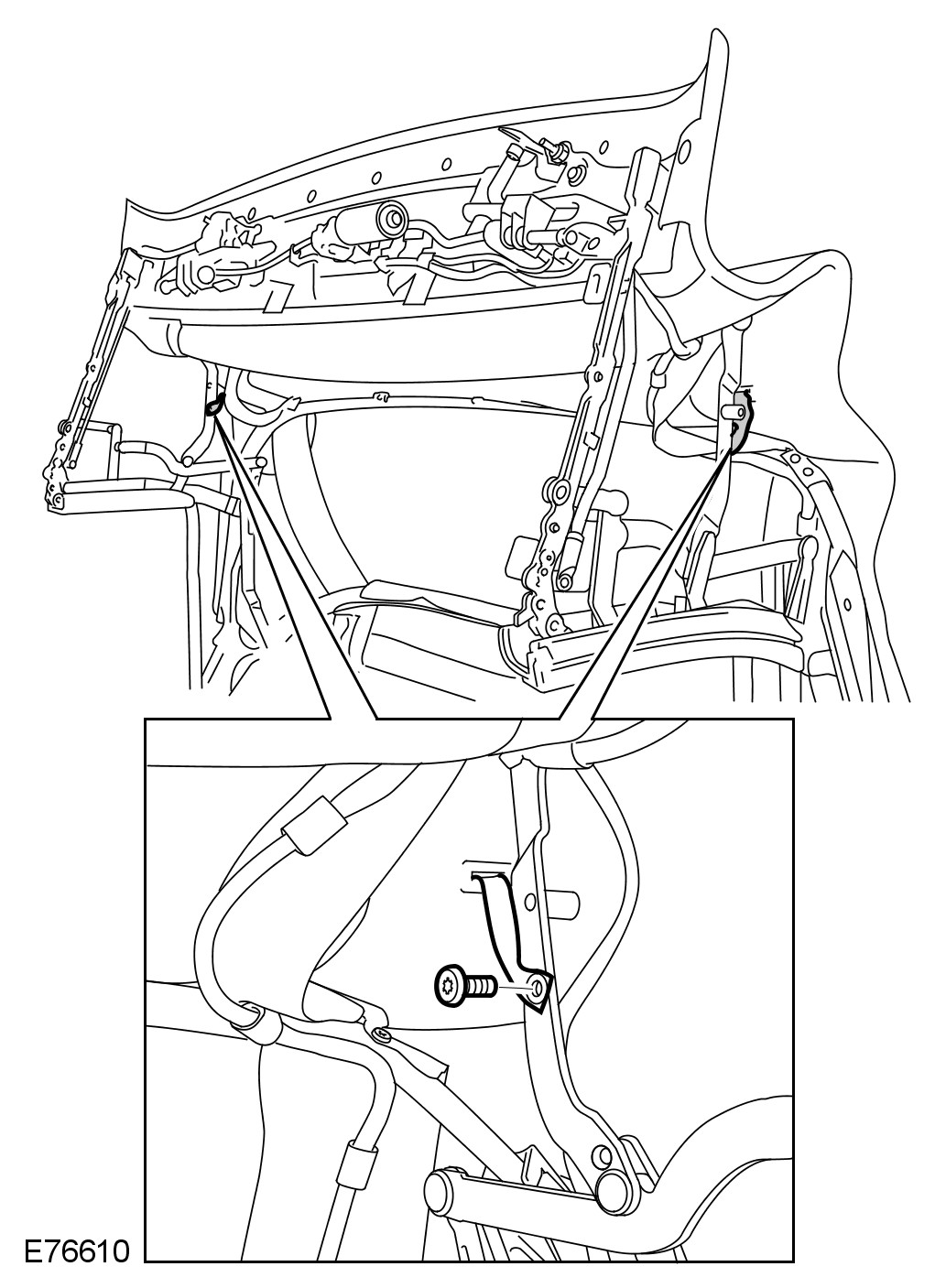 E76610