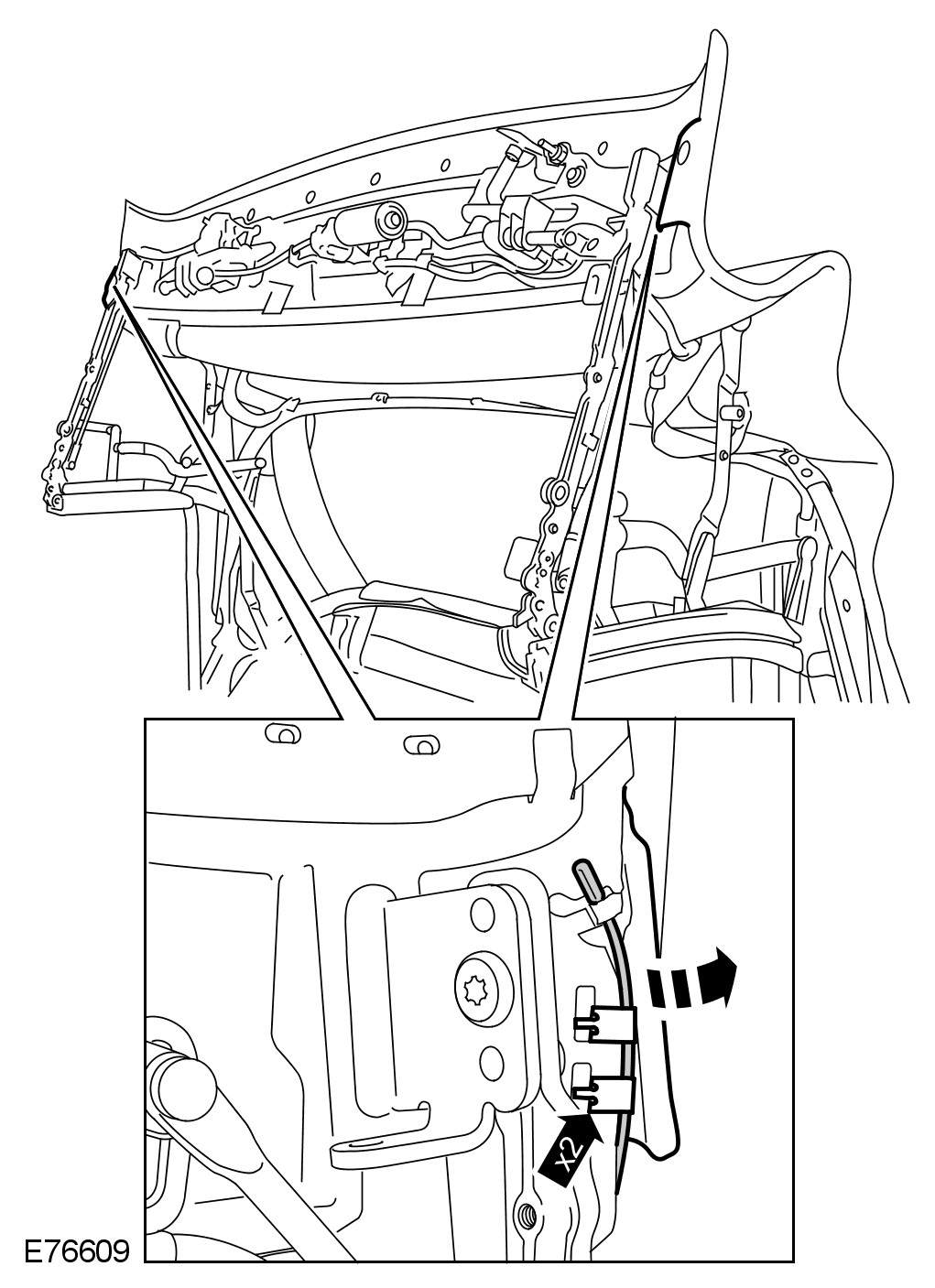 x2

E76609