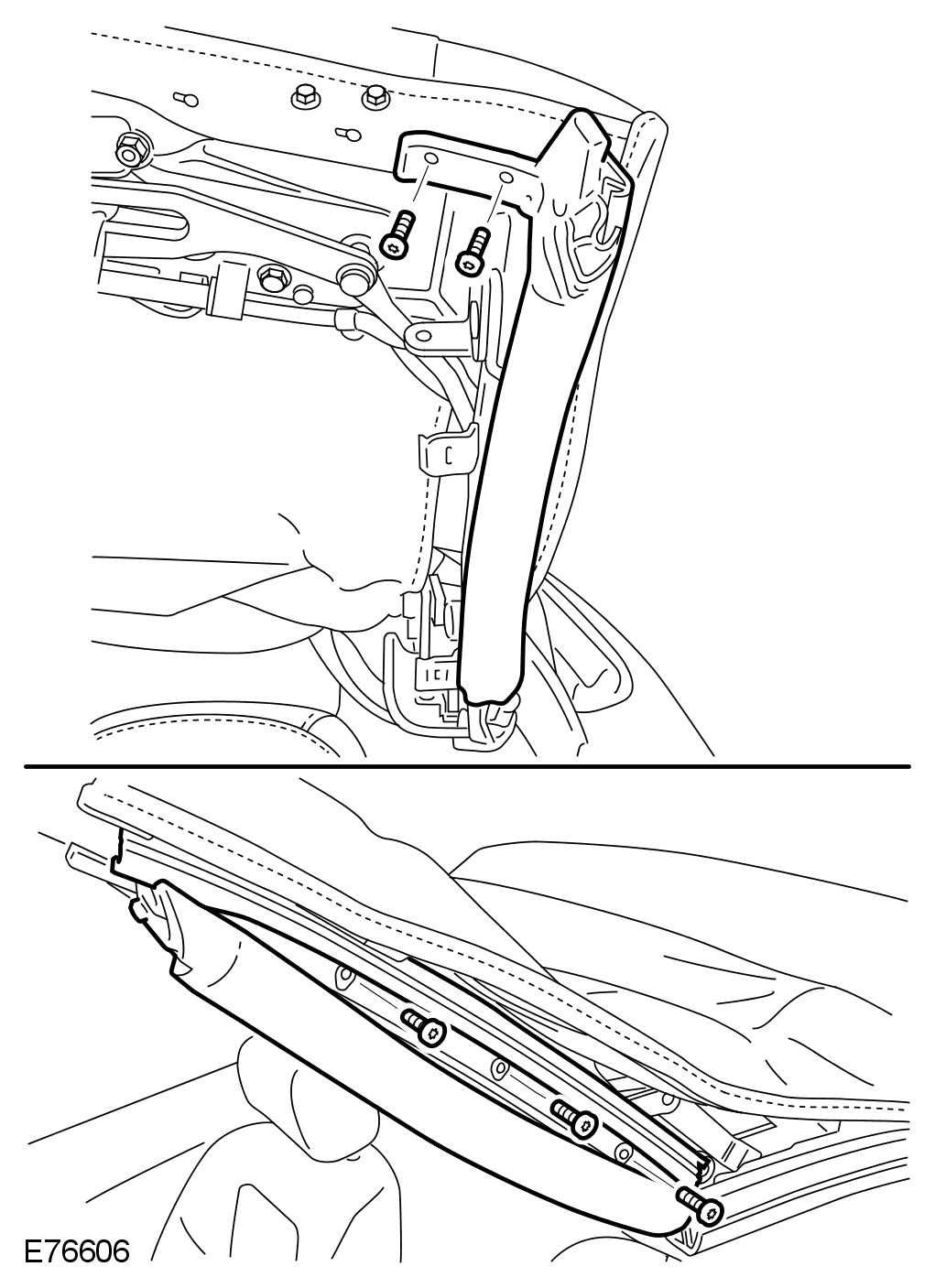 E76606