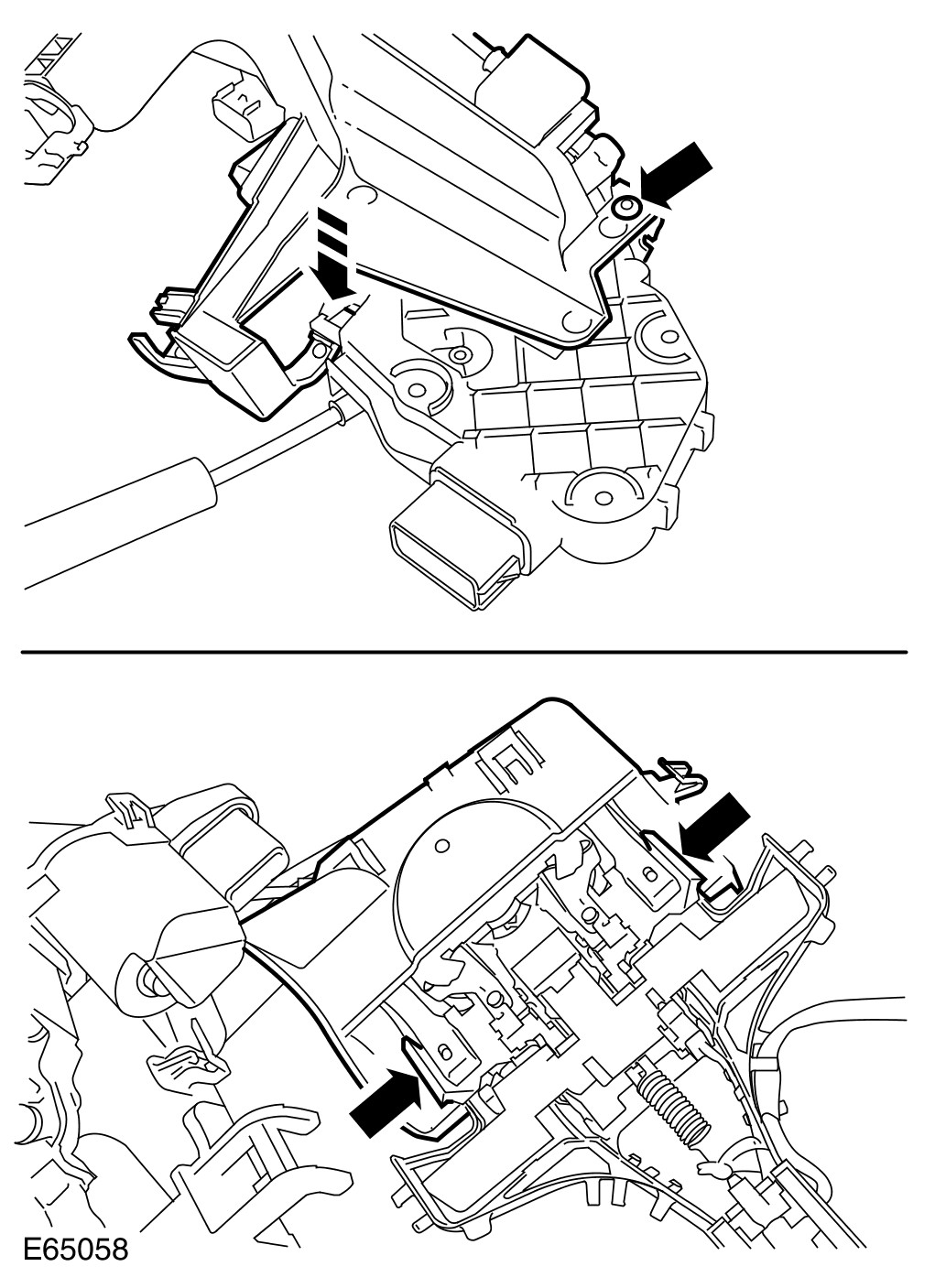 E65058