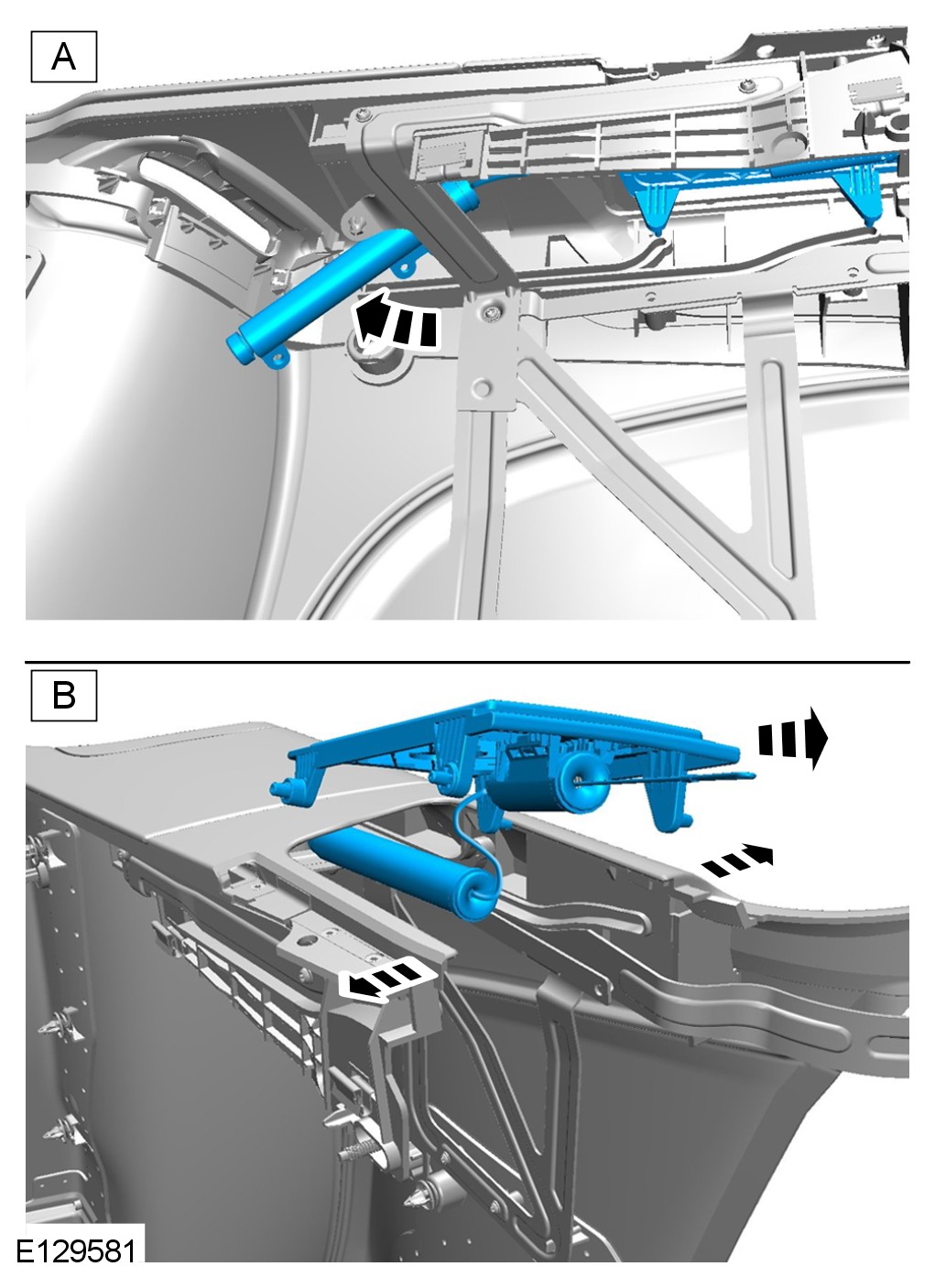 A

B

E129581