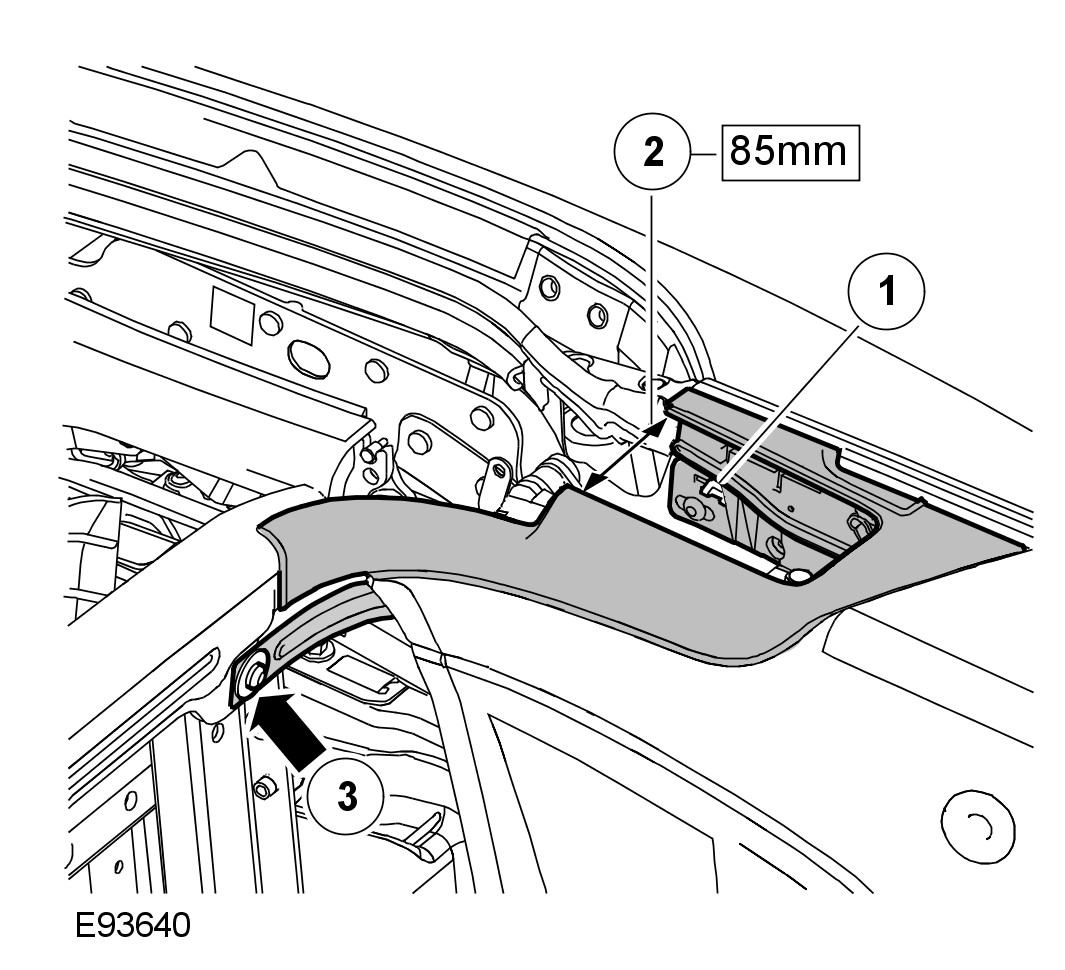 2
85mm
1
3
E93640