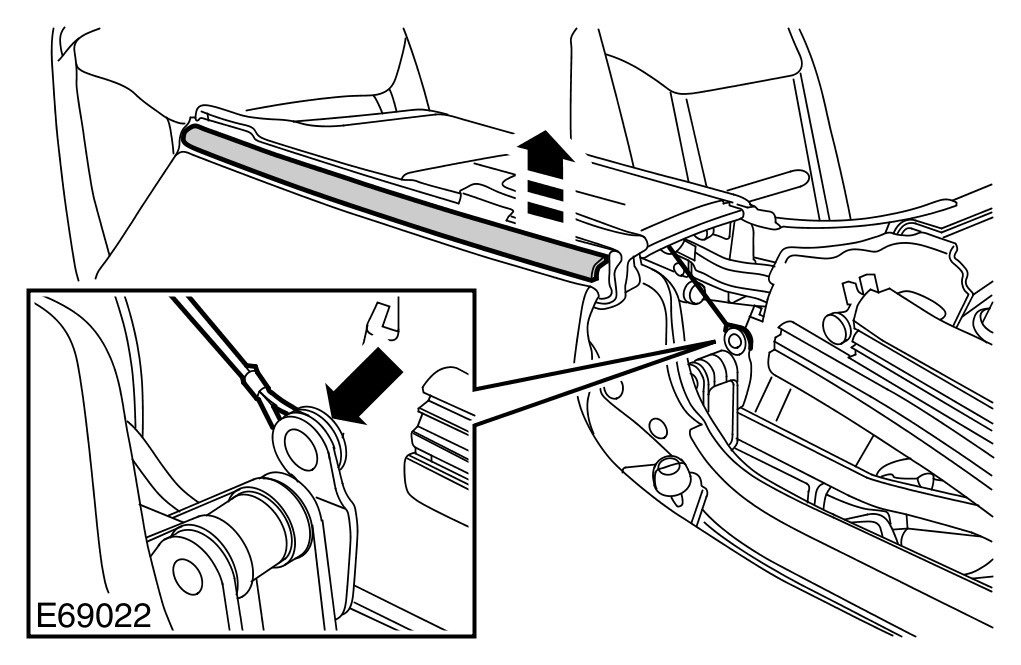 E69022