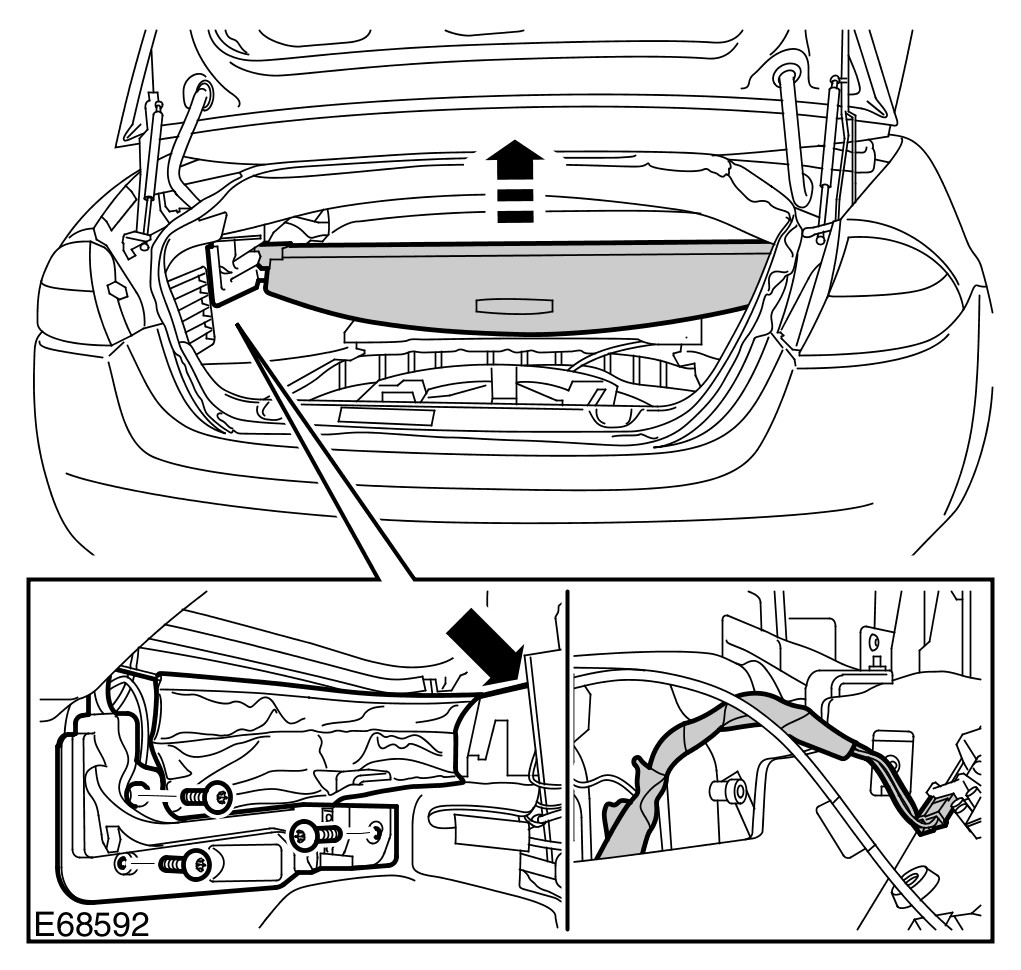 E68592