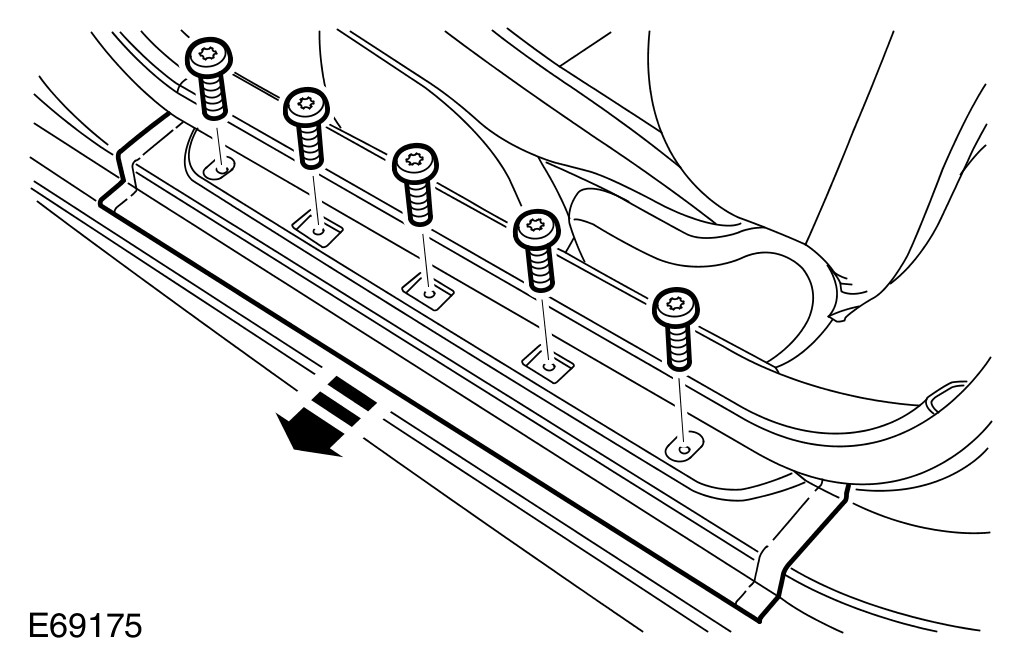 E69175