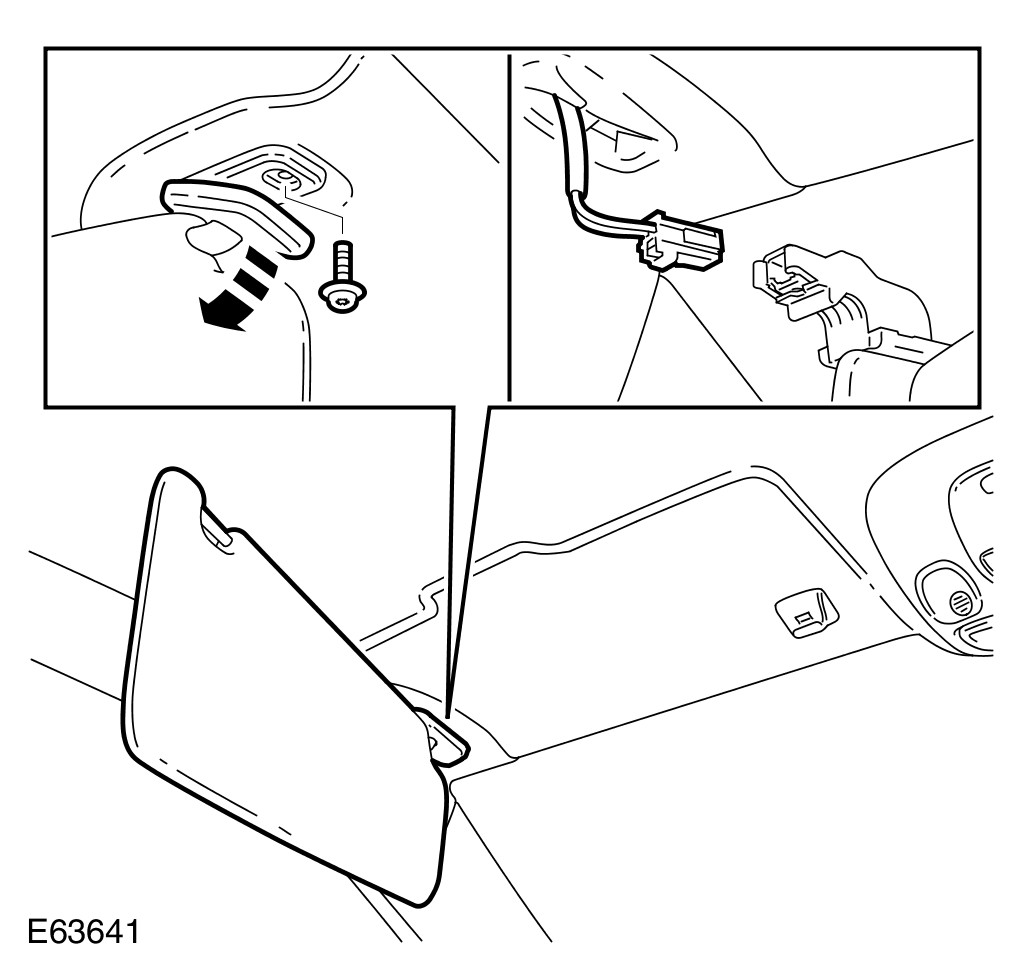 E63641