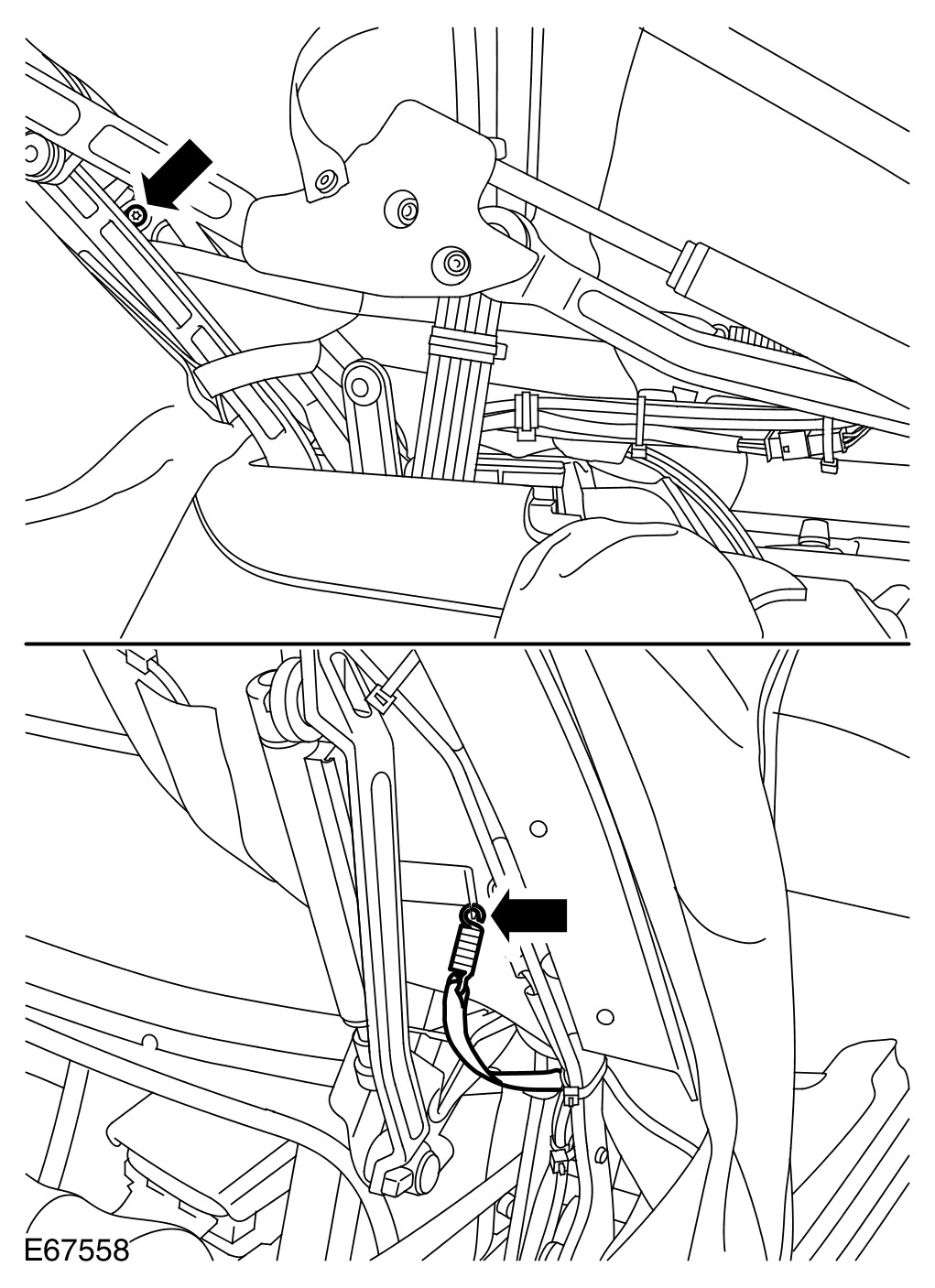 E67558