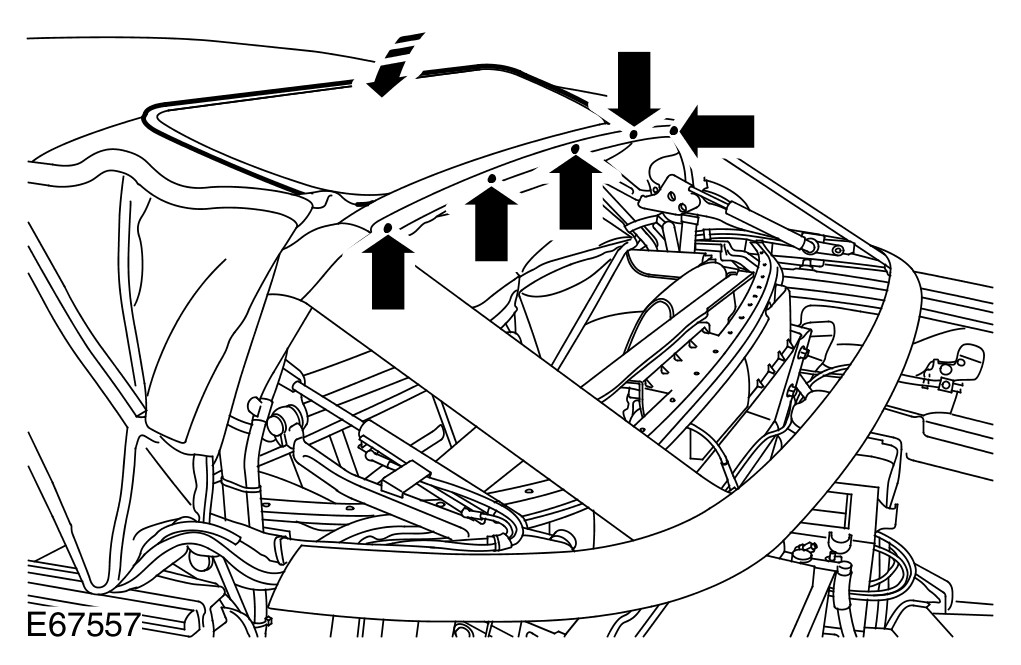 E67557