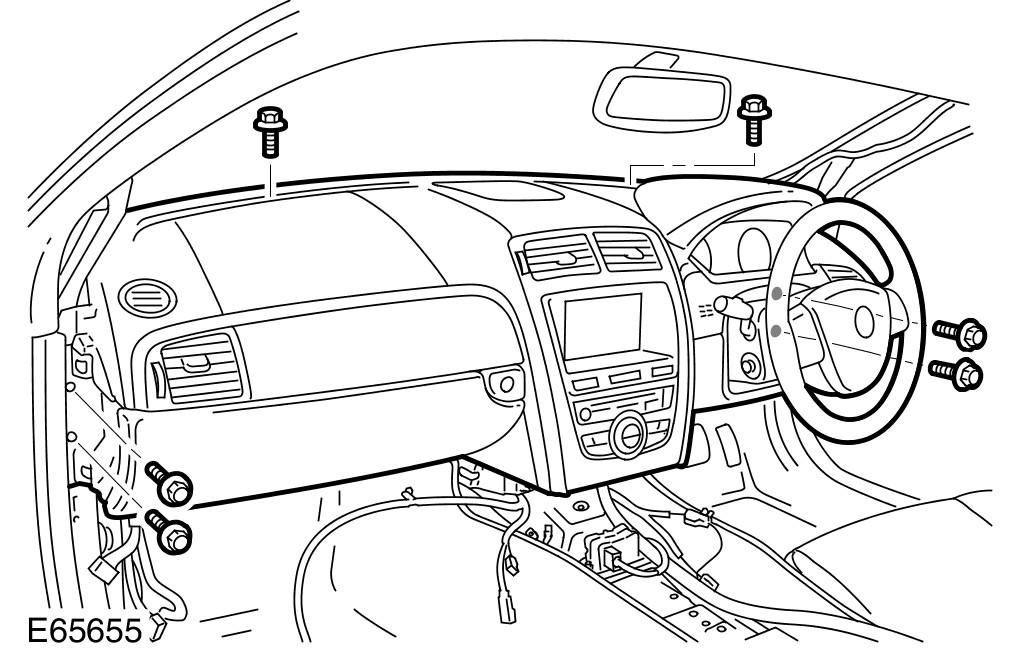 E65655