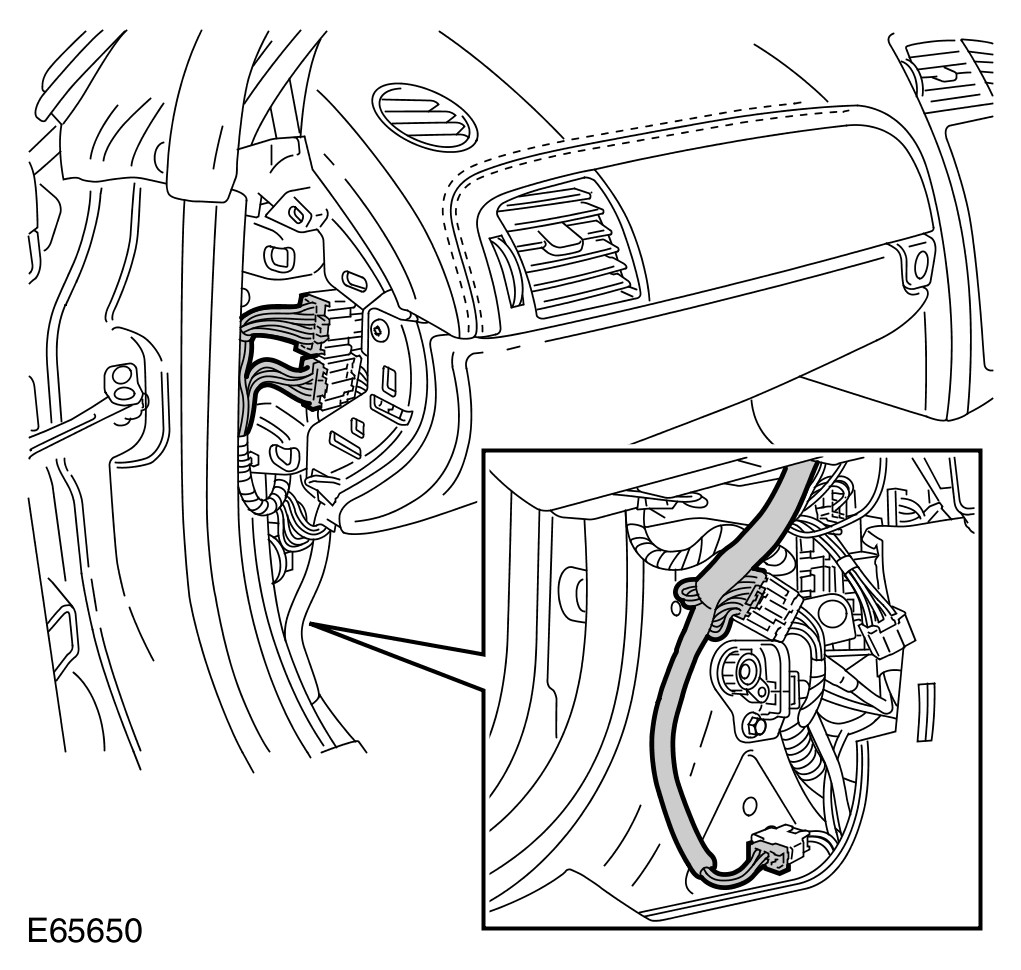 E65650