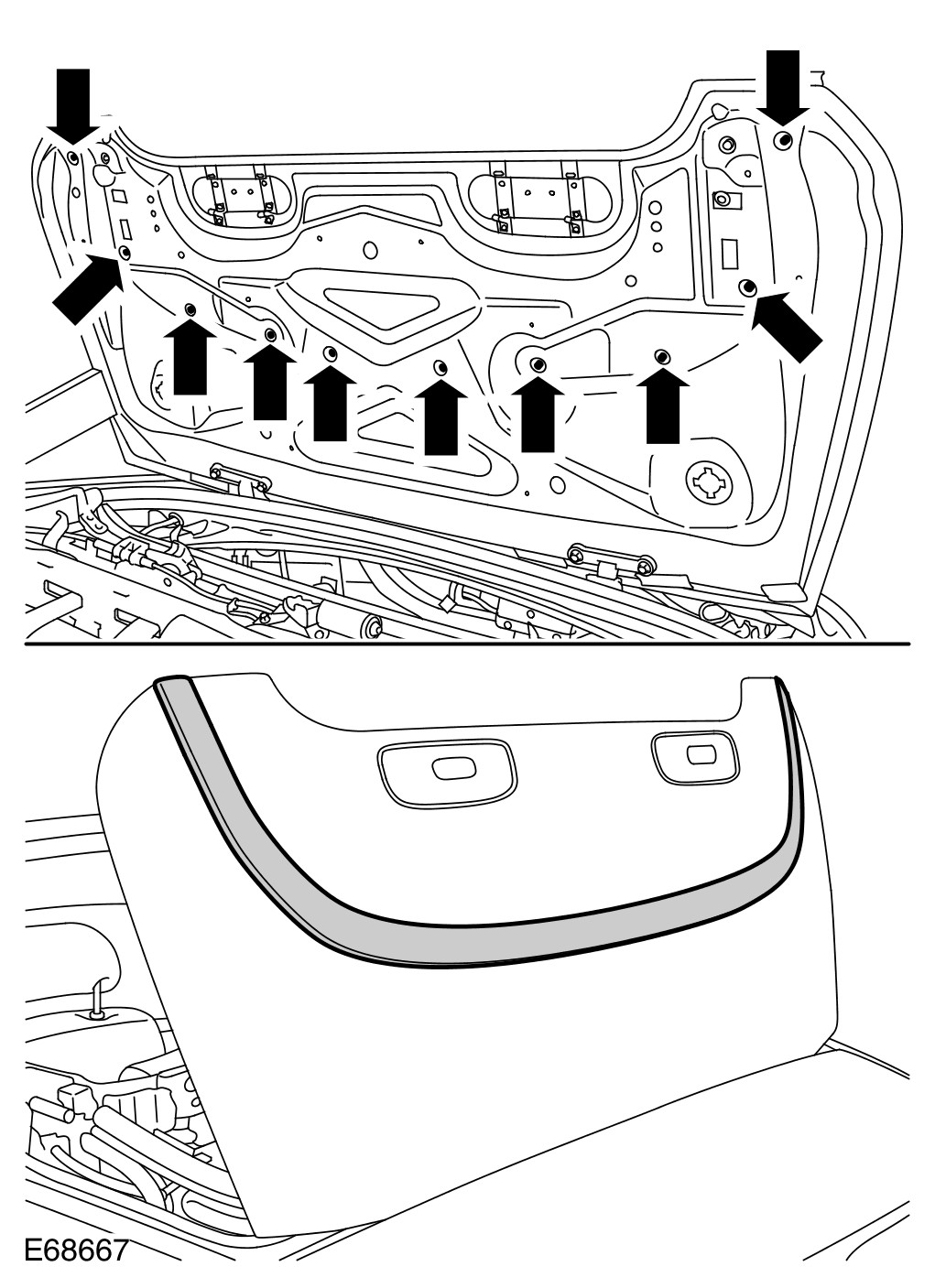 E68667