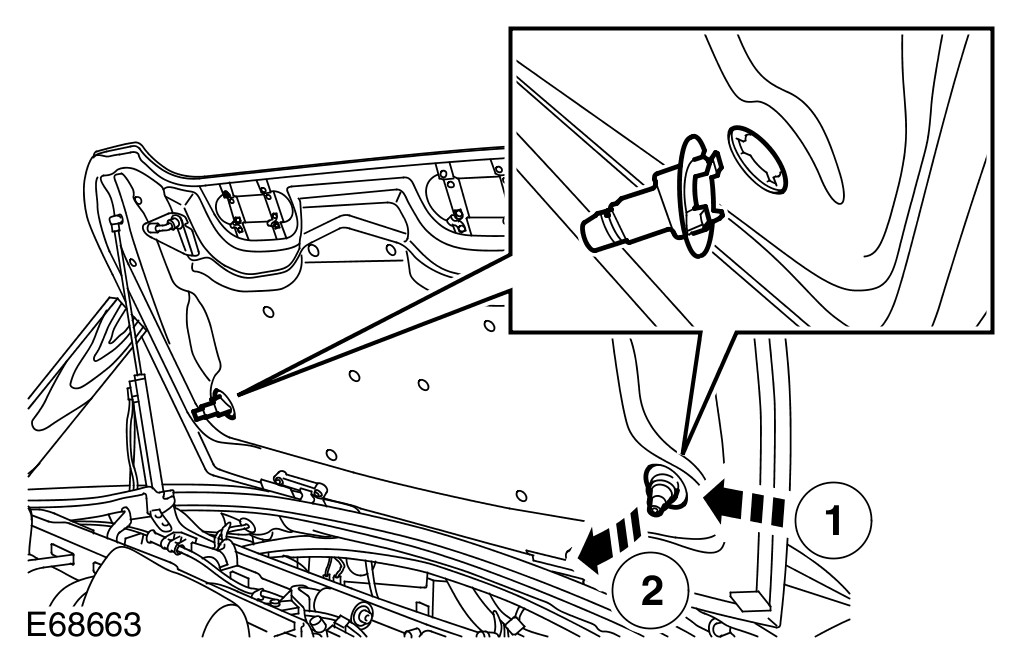 1
2
E68663