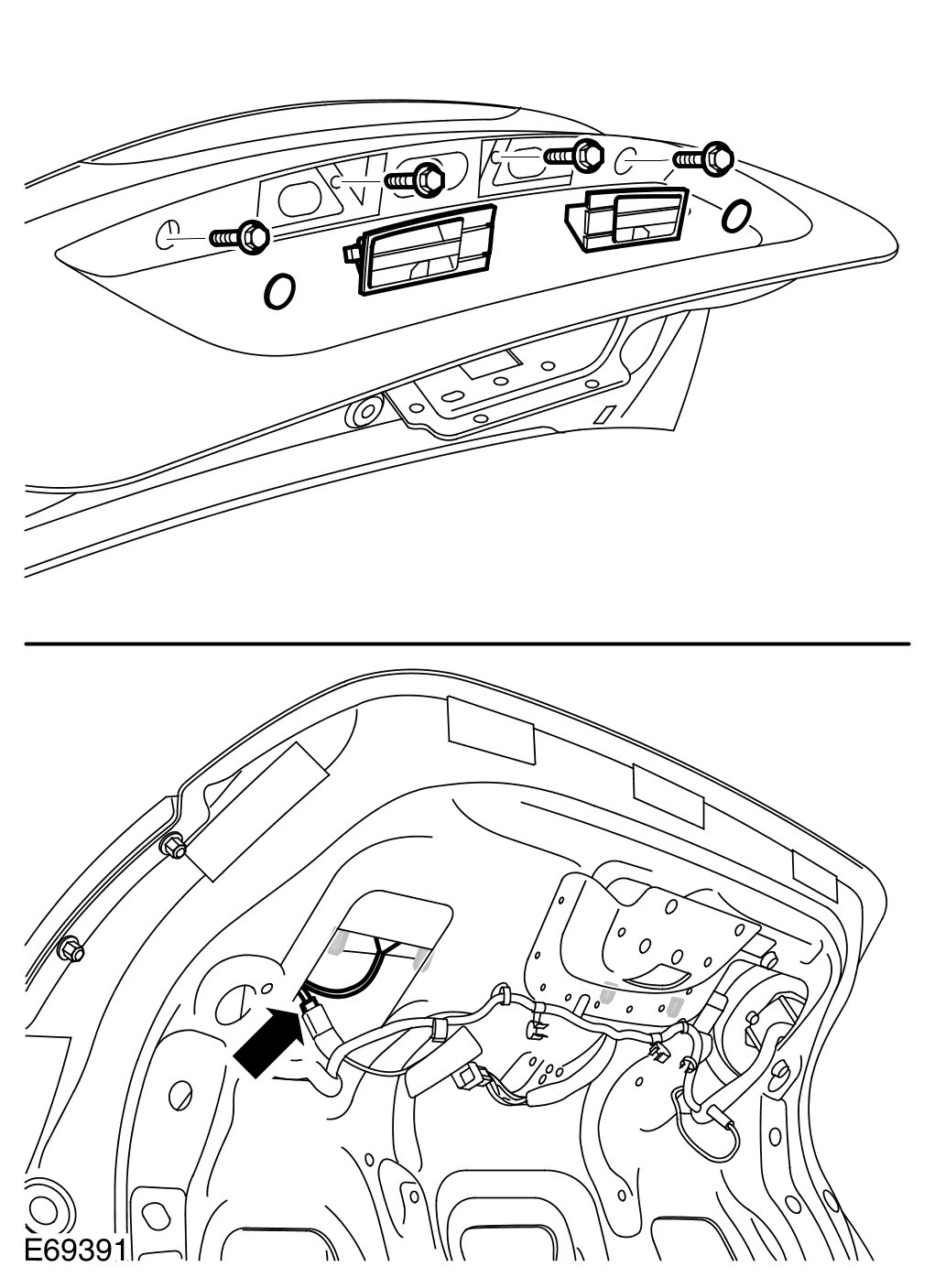 E69391