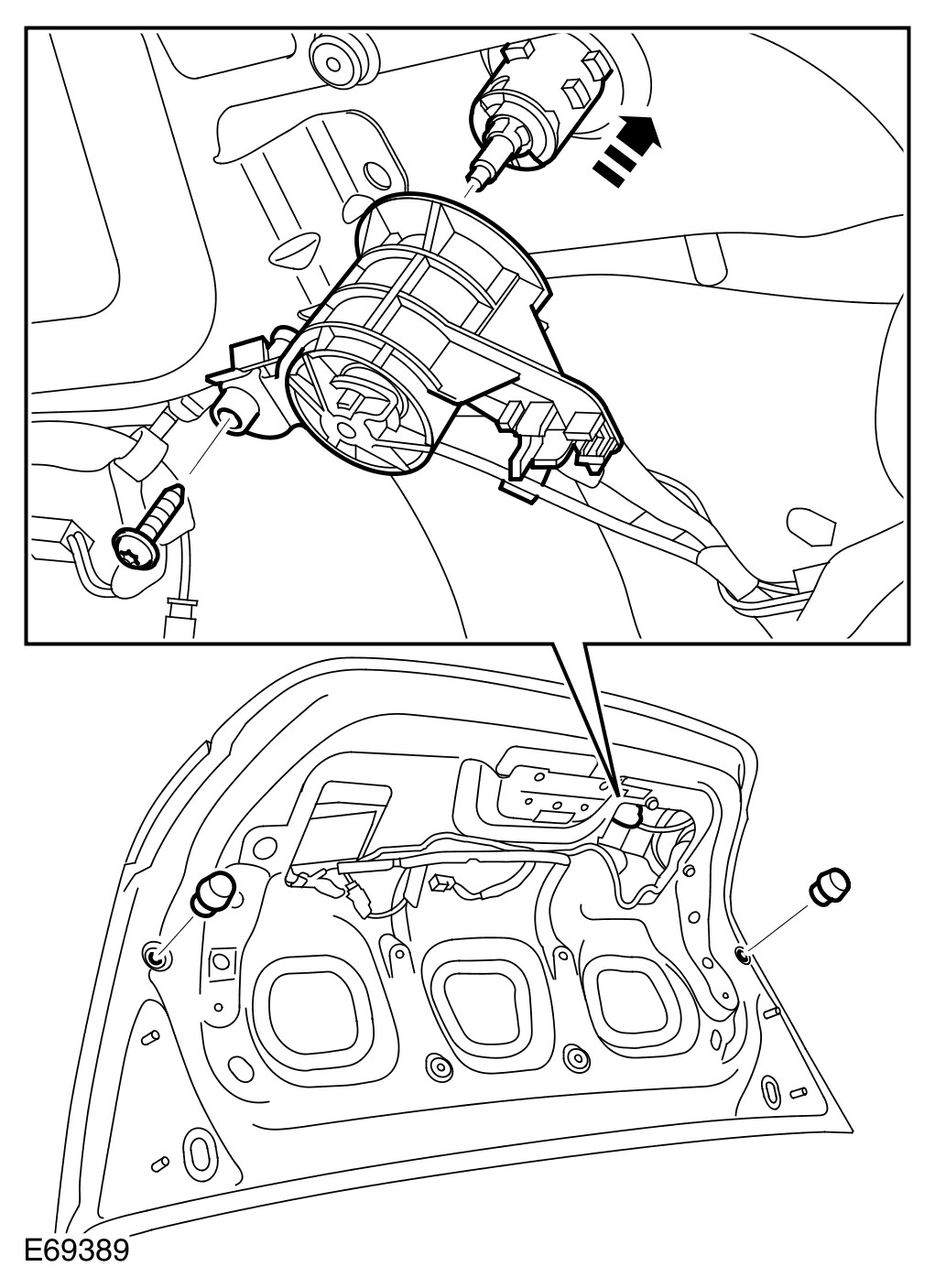 E69389