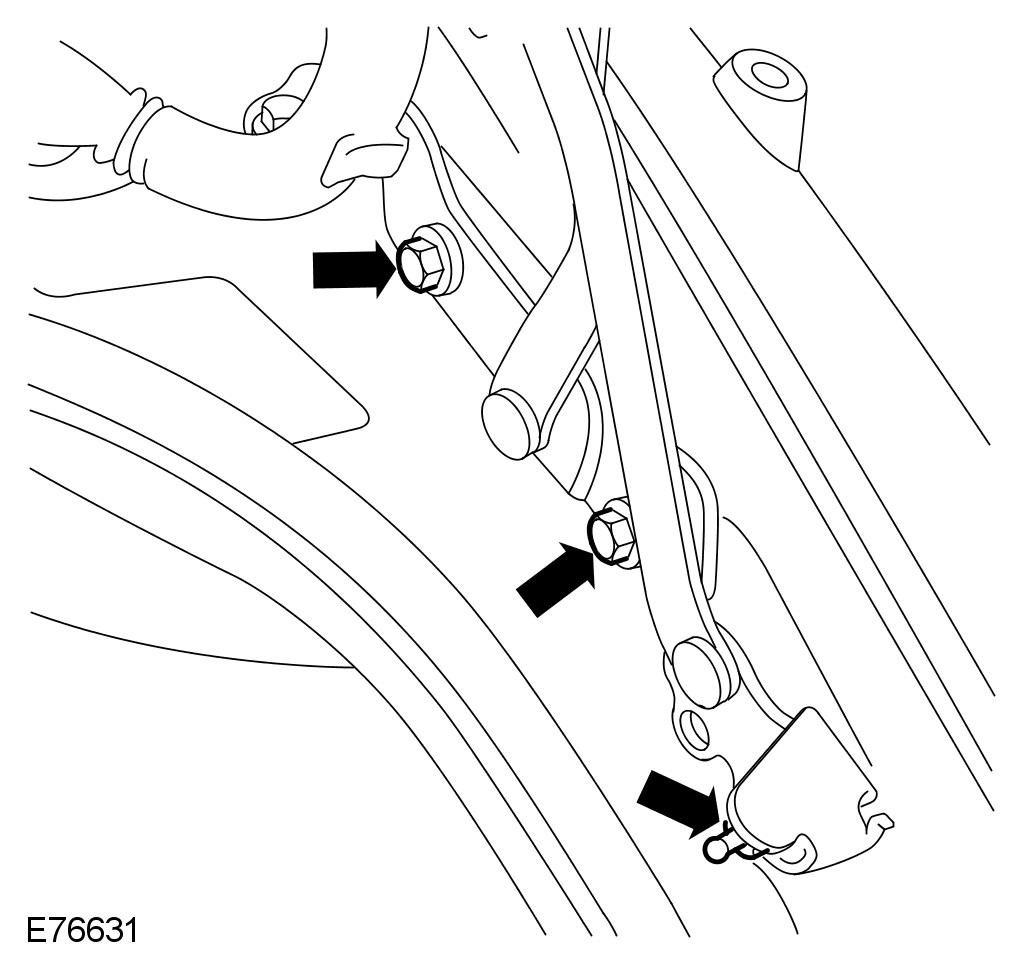 E76631