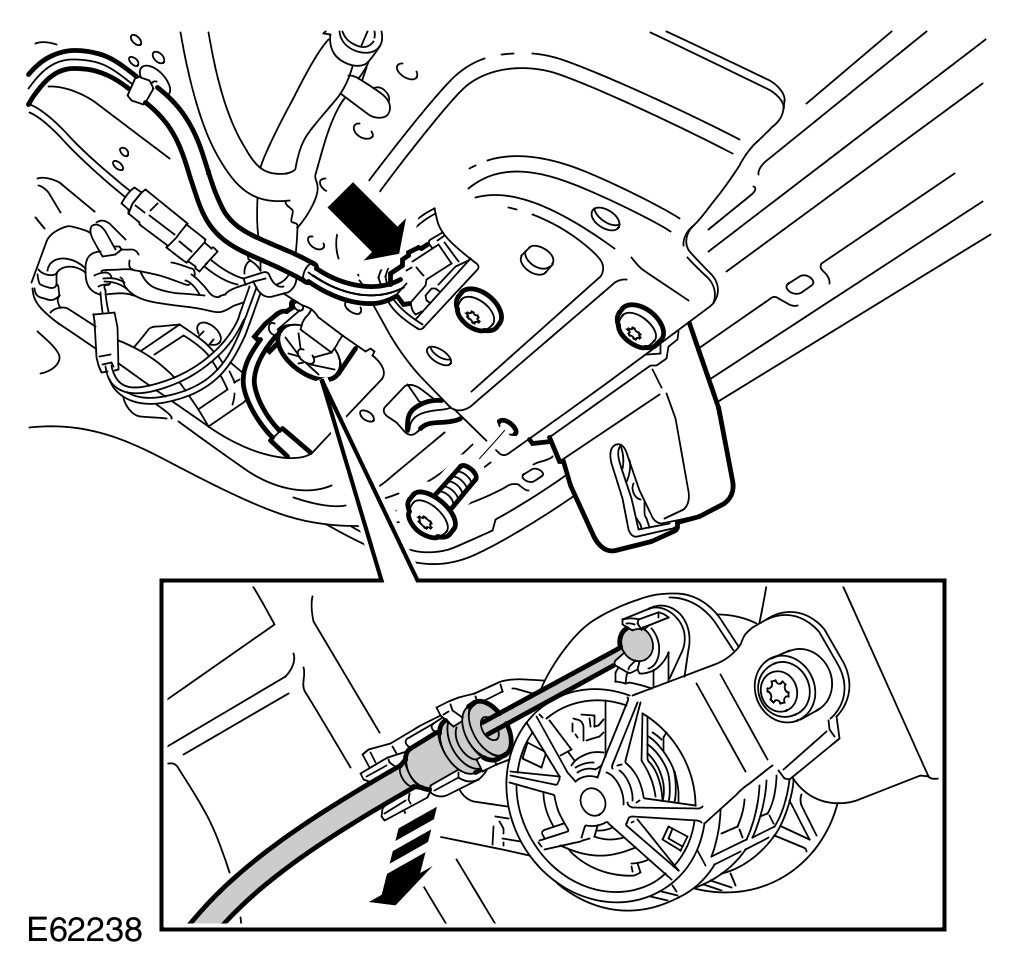 E62238