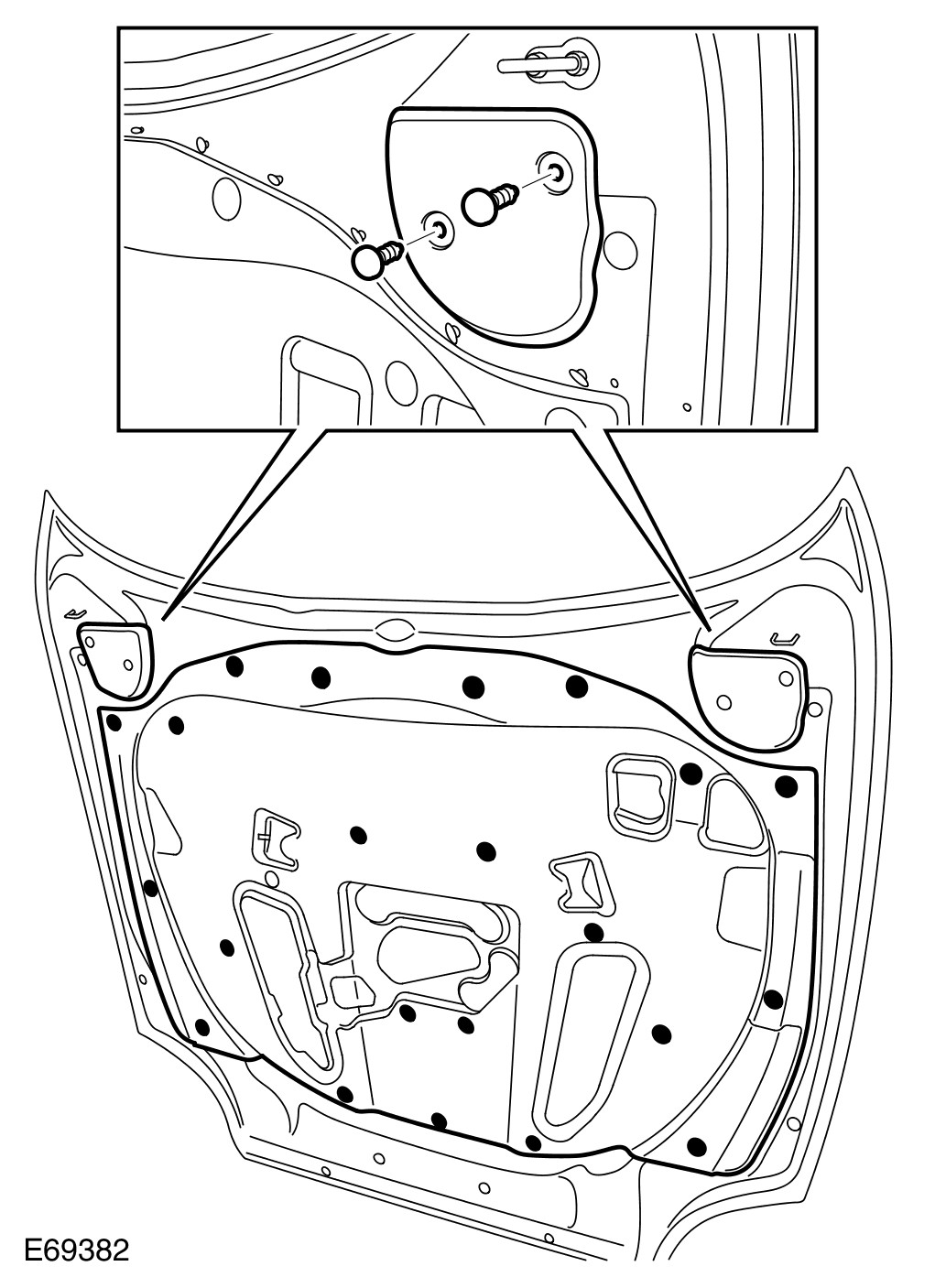 E69382