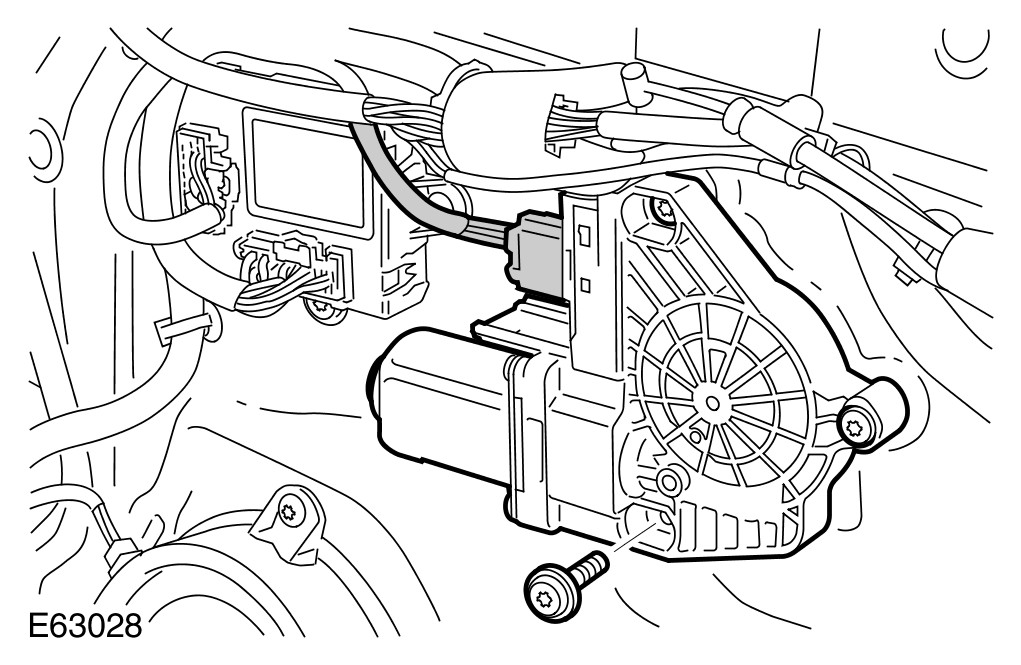 E63028