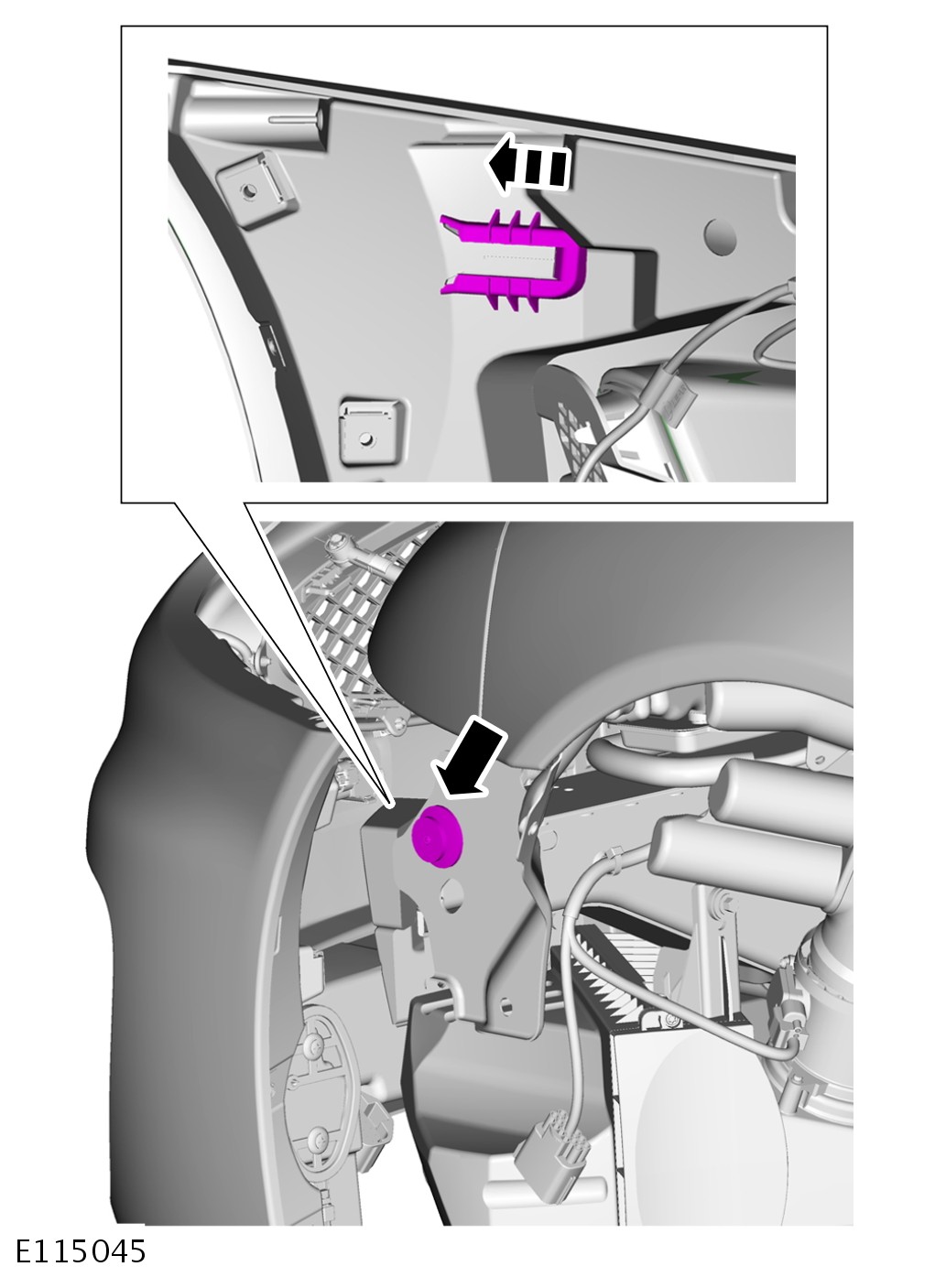 E115045