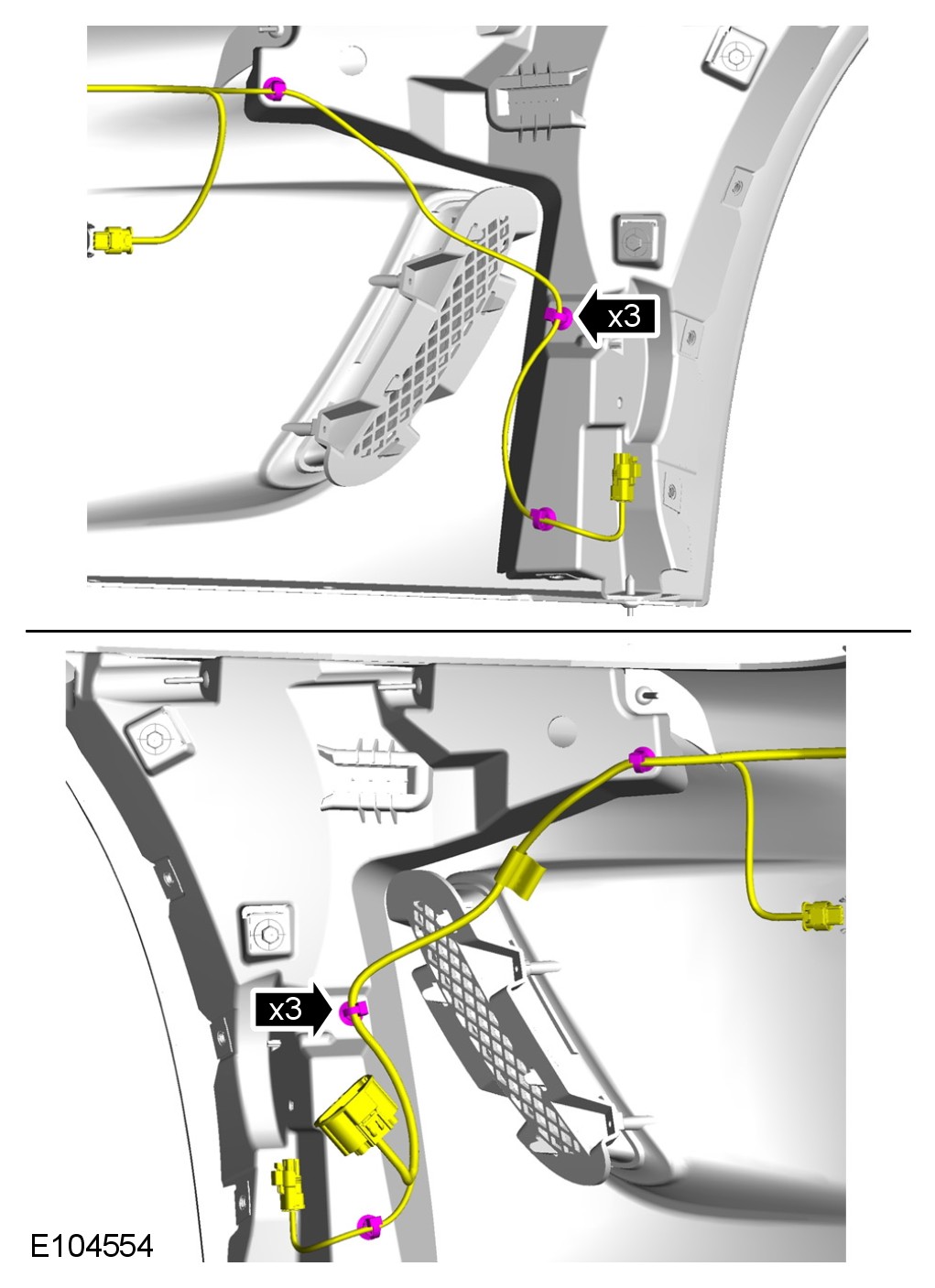 x3

x3

E104554