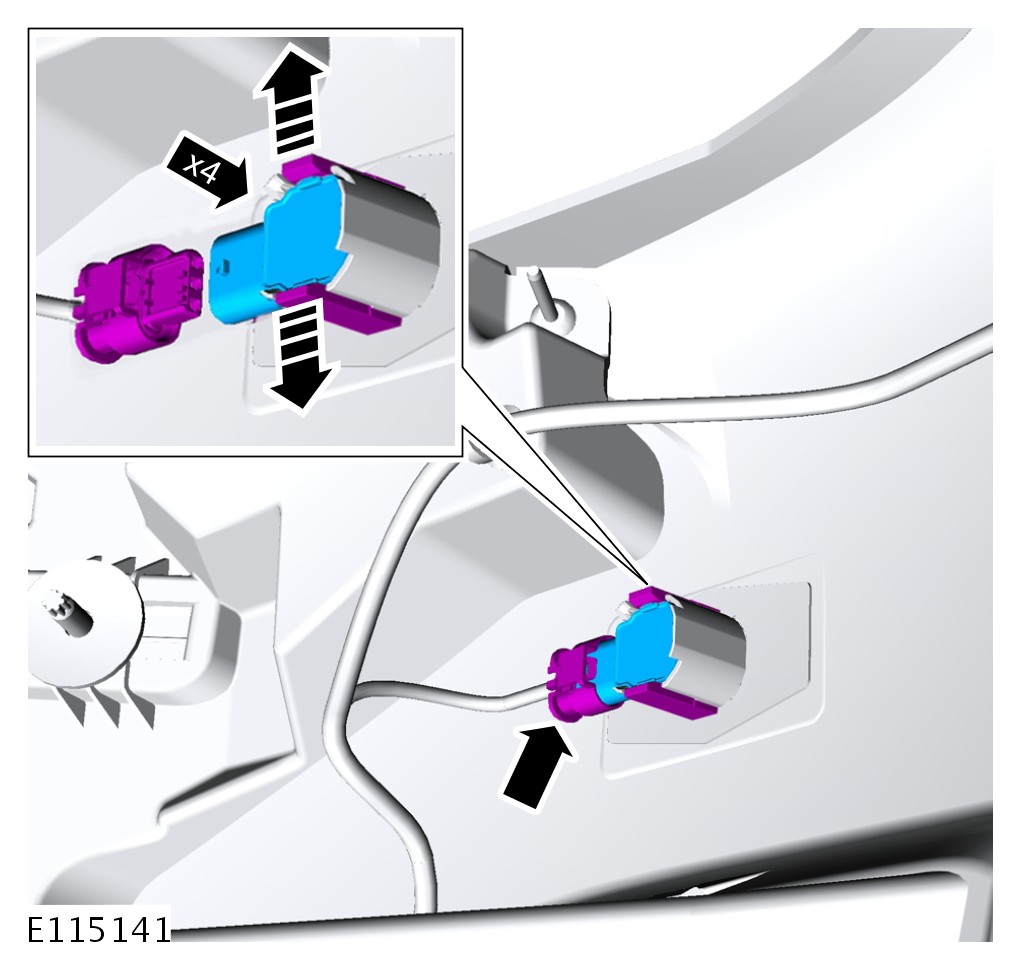 x4

E115141