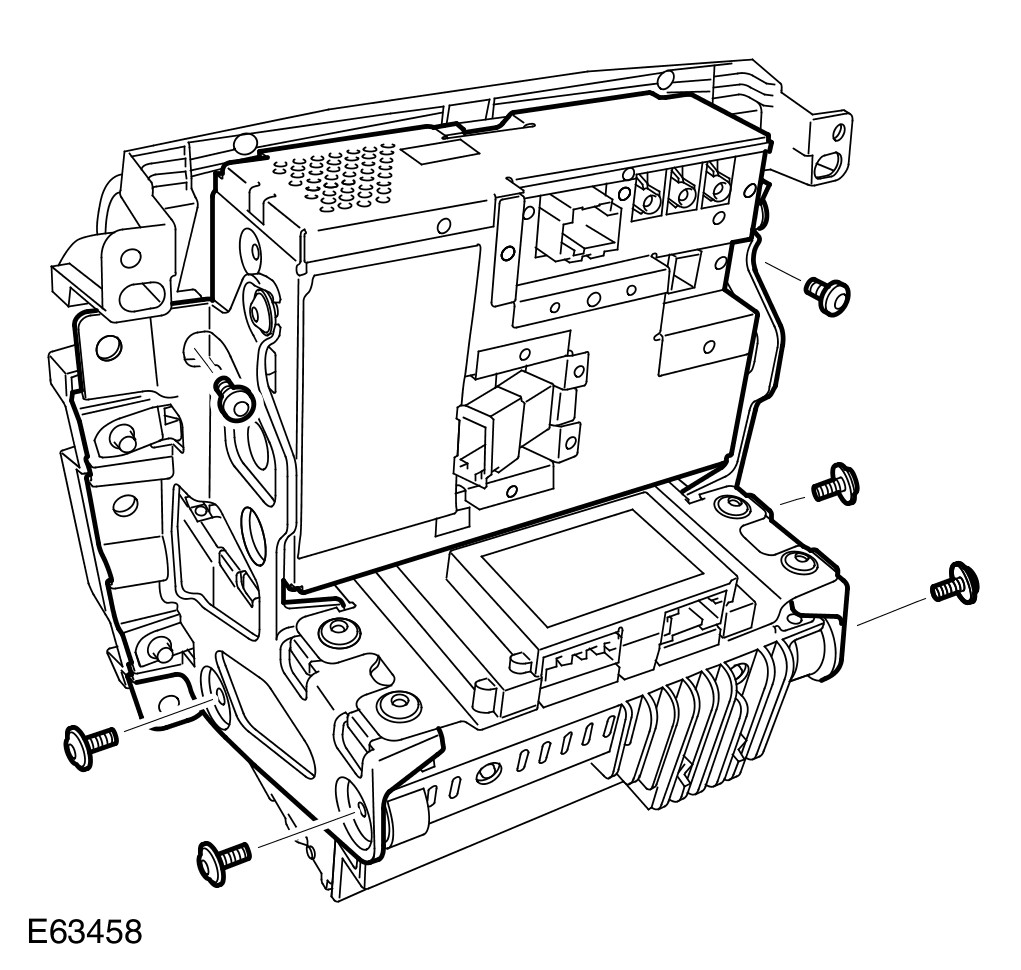 E63458