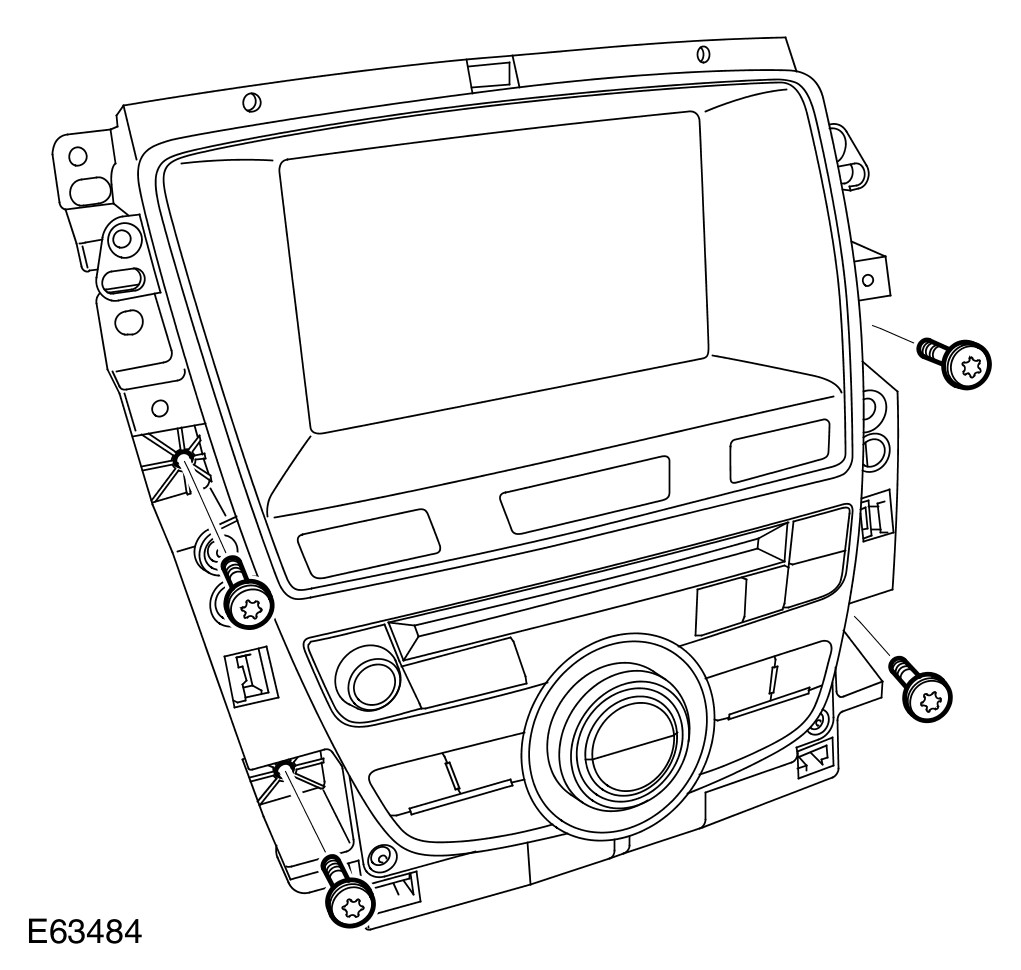 E63484