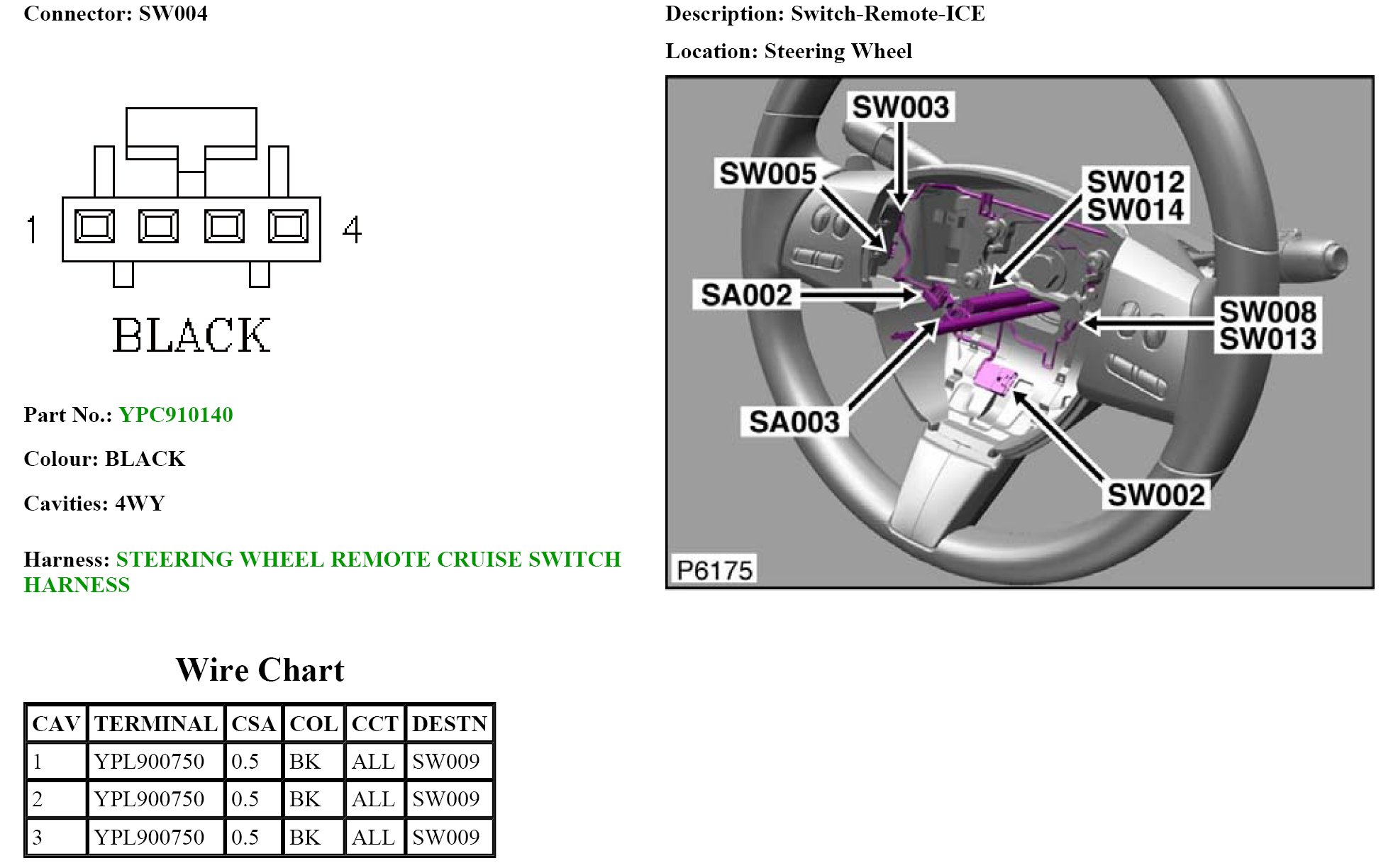 Connector: SW004

1

4

BLACK

Part No.: YPC910140

Colour: BLACK

Cavities: 4WY

Harness: STEERING WHEEL REMOTE CRUISE SWITCH HARNESS

Description: Switch-Remote-ICE

Location: Steering Wheel

SW003

SW005

SW012
SW014

SA002

SW008
SW013

SA003

SW002

P6175

Wire Chart

| CAV | TERMINAL | CSA | COL | CCT | DESTN |
|---|---|---|---|---|---|
| 1 | YPL900750 | 0.5 | BK | ALL | SW009 |
| 2 | YPL900750 | 0.5 | BK | ALL | SW009 |
| 3 | YPL900750 | 0.5 | BK | ALL | SW009 |